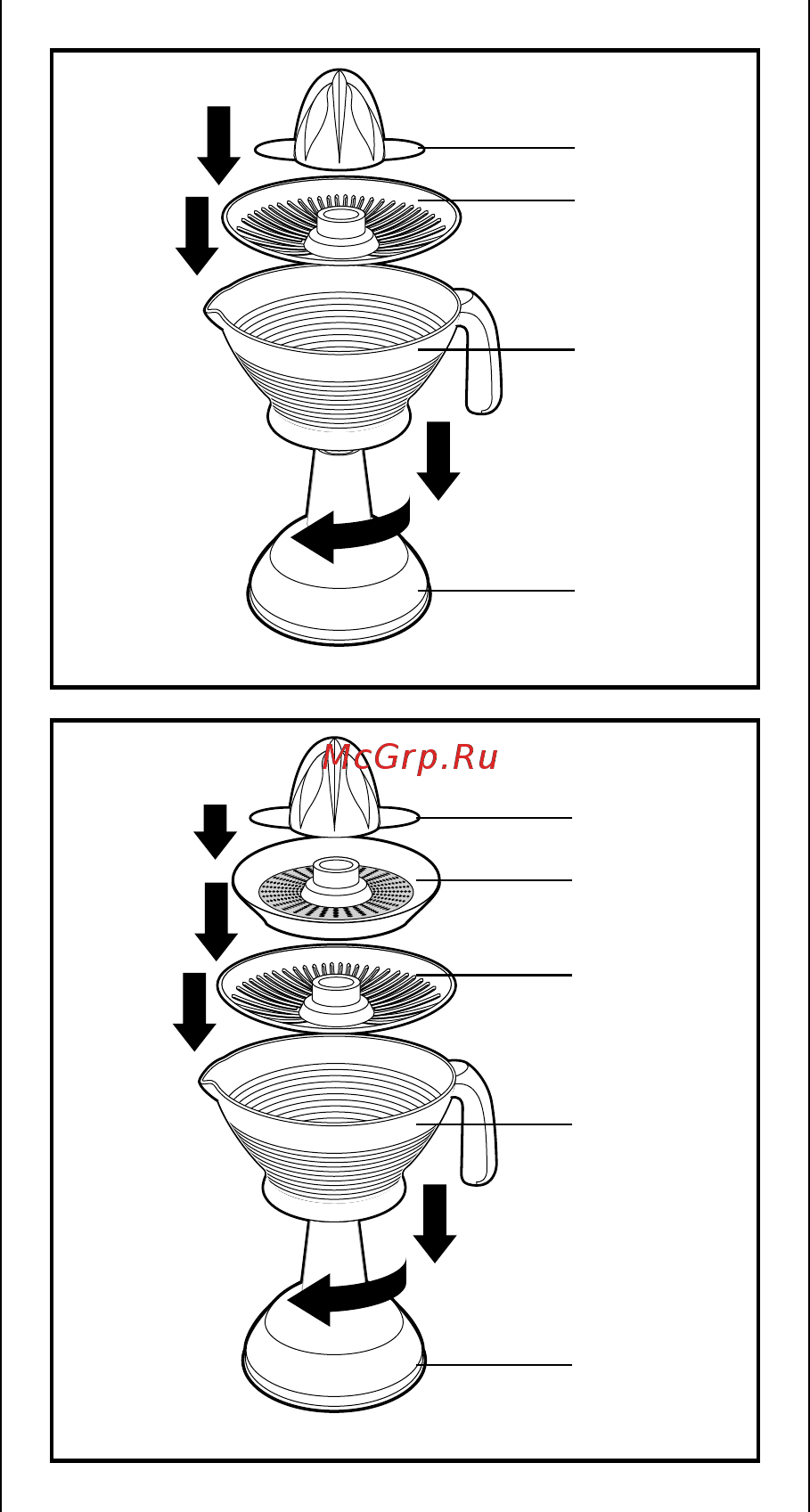 McGrp.Ru