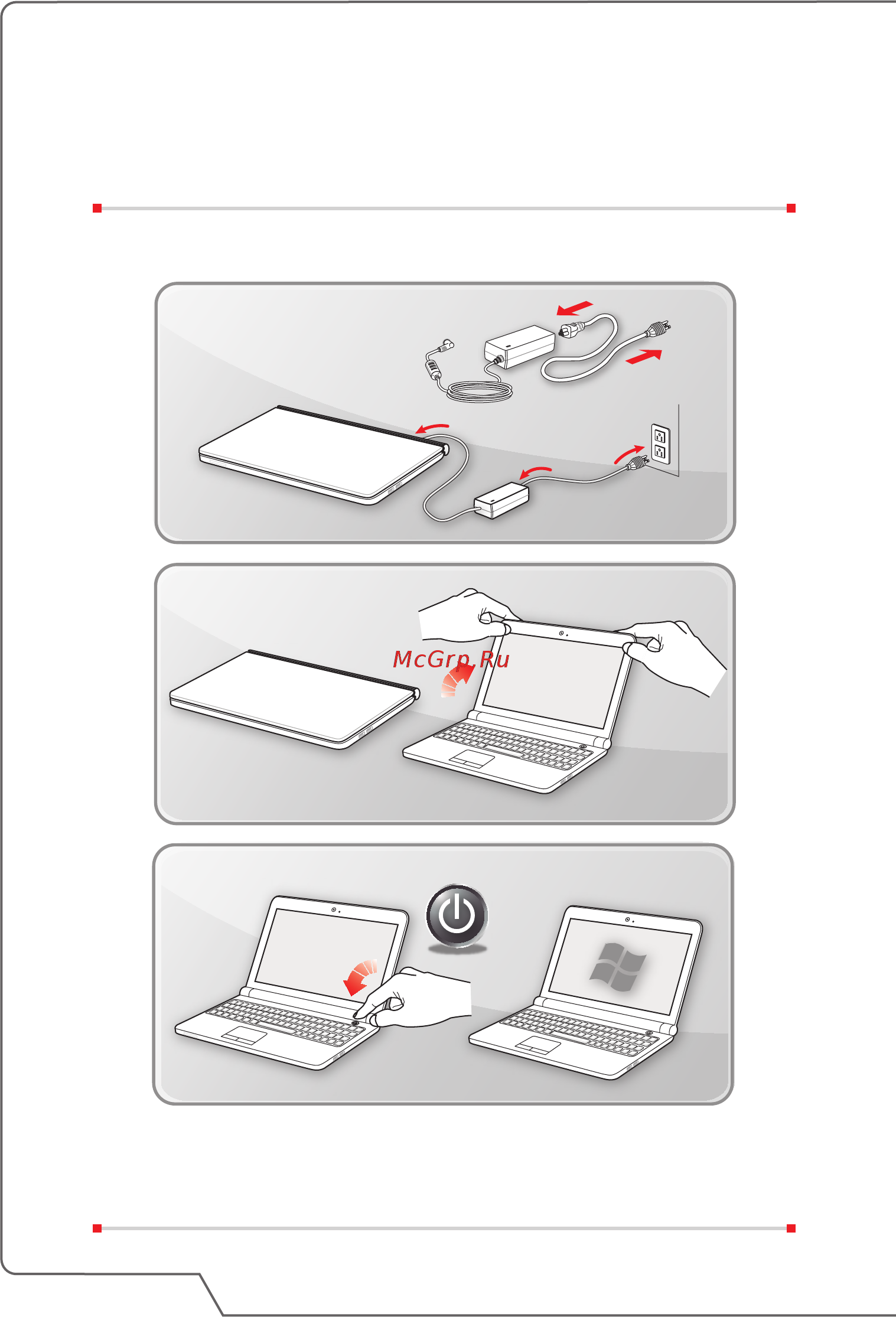 McGrp.Ru