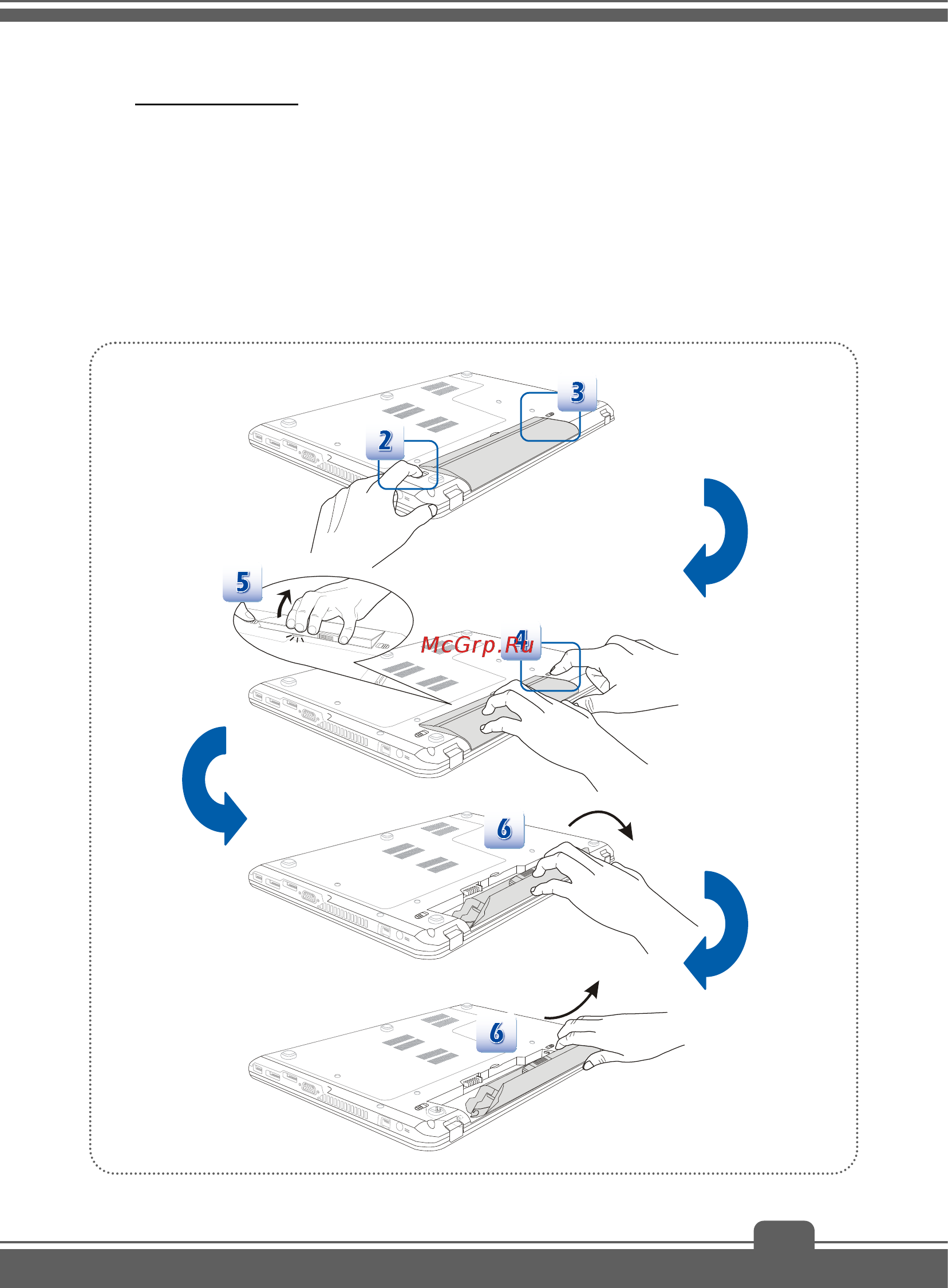 3

2

5

McGrp.Ru

4

6

6