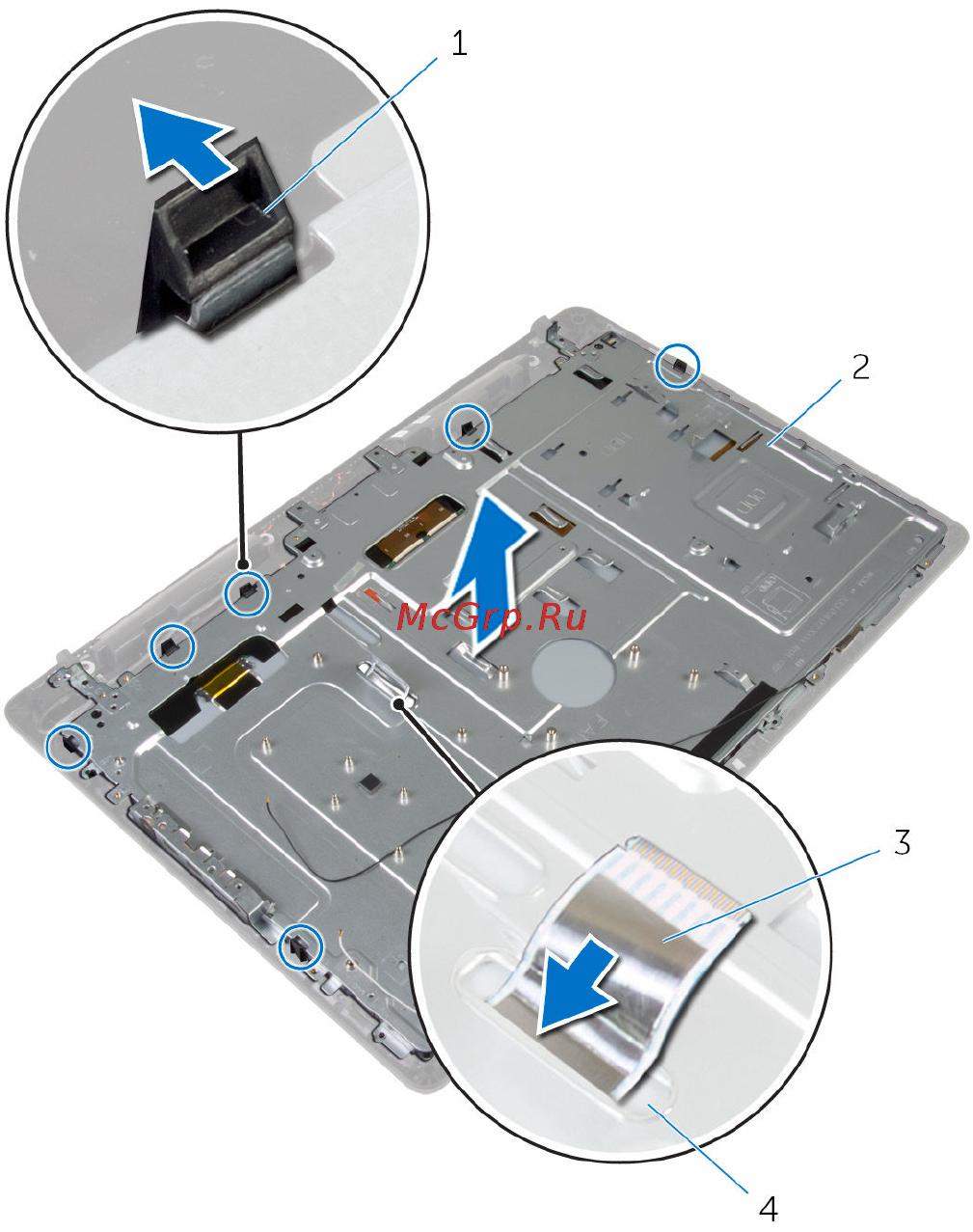 1

2

McGrp.Ru

3

4