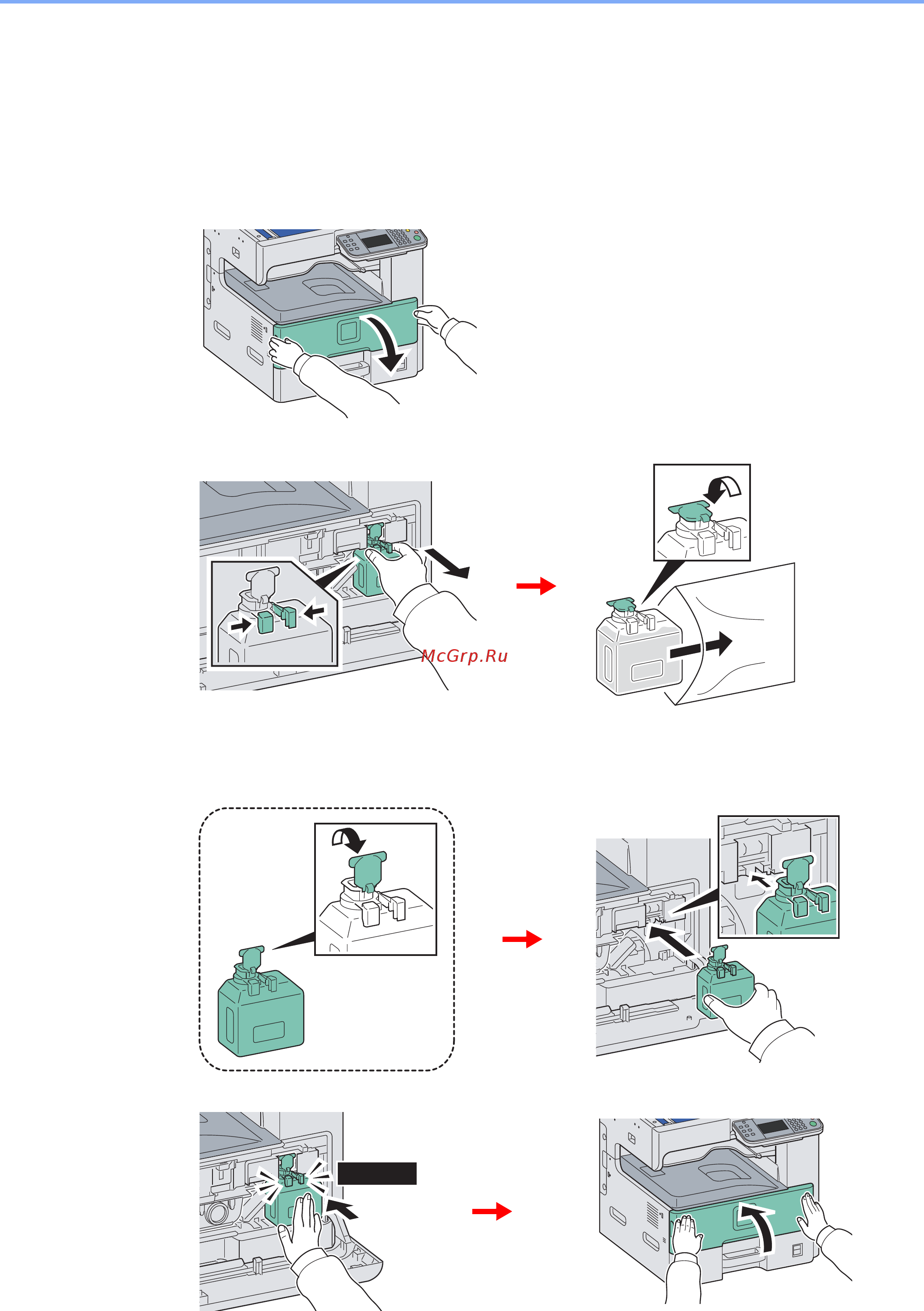 McGrp.Ru