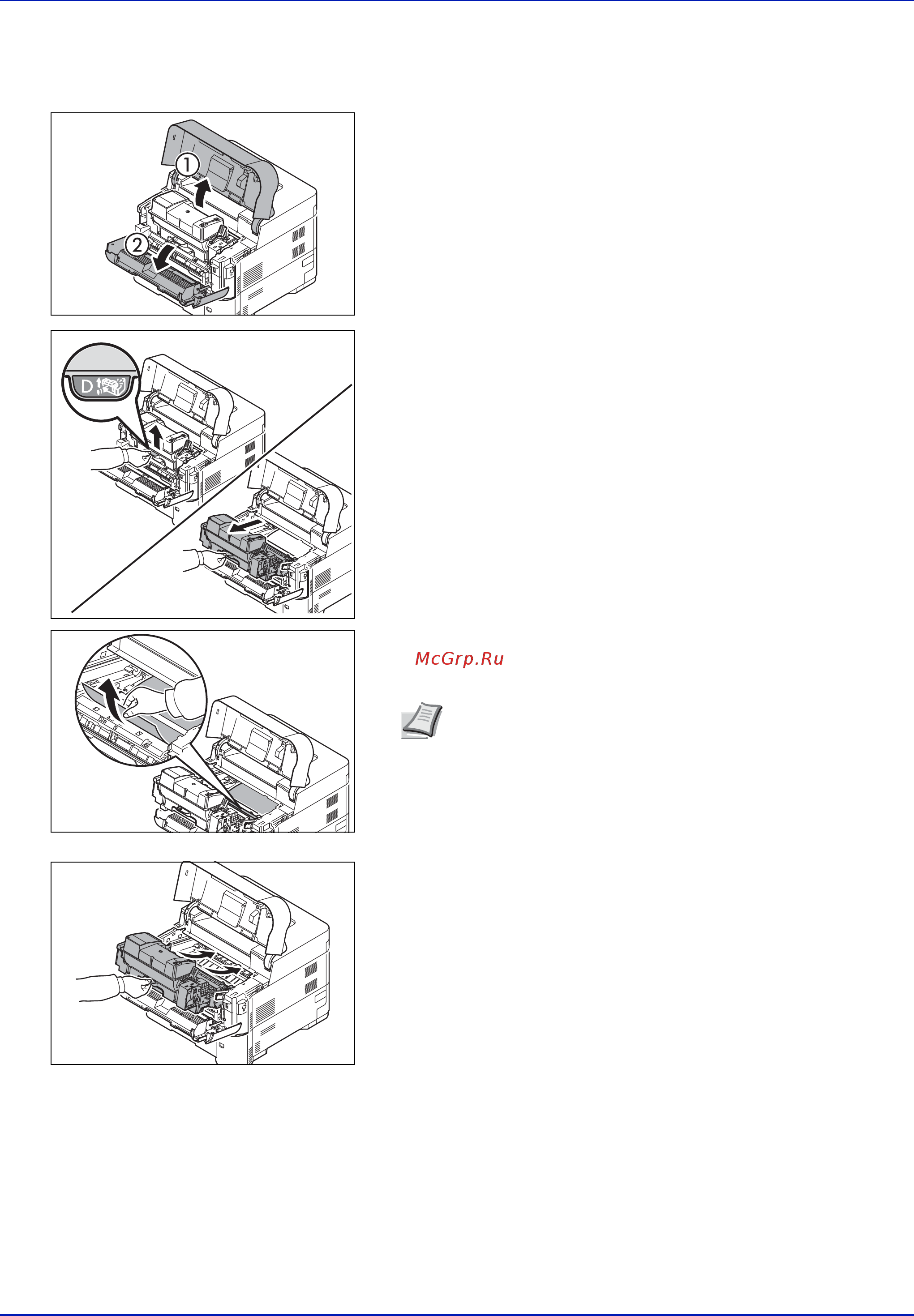 1
2
D
McGrp.Ru