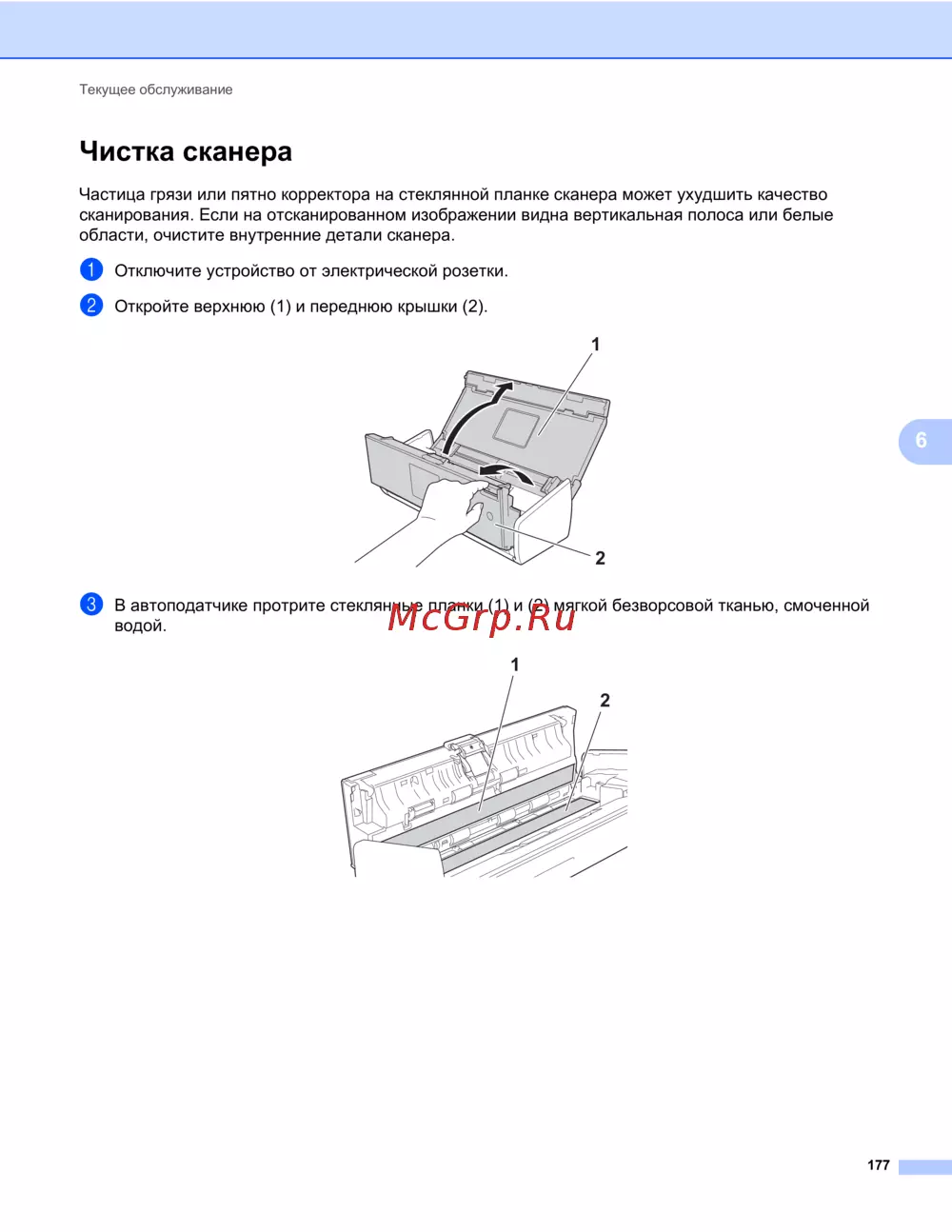 Текущее обслуживание

Чистка сканера

Частица грязи или пятно корректора на стеклянной планке сканера может ухудшить качество сканирования. Если на отсканированном изображении видна вертикальная полоса или белые области, очистите внутренние детали сканера.

1 Отключите устройство от электрической розетки.

2 Откройте верхнюю (1) и переднюю крышки (2).

1

2

6

3 В автоподатчике протрите стеклянные планки (1) и (2) мягкой безворсовой тканью, смоченной водой.

McGrp.Ru

1

2

177