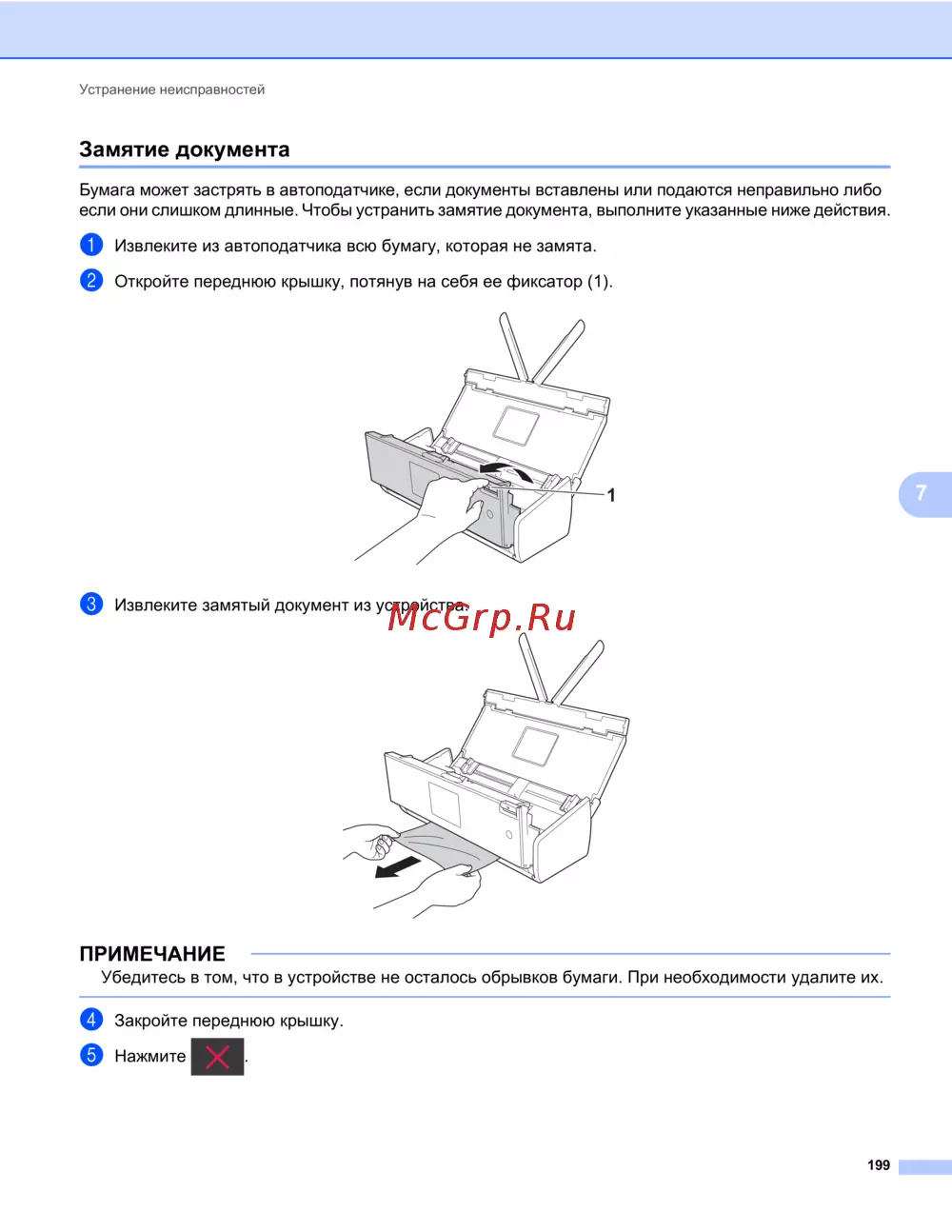 Устранение неисправностей

Замятие документа

Бумага может застрять в автоподатчике, если документы вставлены или подаются неправильно либо если они слишком длинные. Чтобы устранить замятие документа, выполните указанные ниже действия.

1 Извлеките из автоподатчика всю бумагу, которая не замята.

2 Откройте переднюю крышку, потянув на себя ее фиксатор (1).

1

7

3 Извлеките замятый документ из устройства.

McGrp.Ru

ПРИМЕЧАНИЕ

Убедитесь в том, что в устройстве не осталось обрывков бумаги. При необходимости удалите их.

4 Закройте переднюю крышку.

5 Нажмите .

199