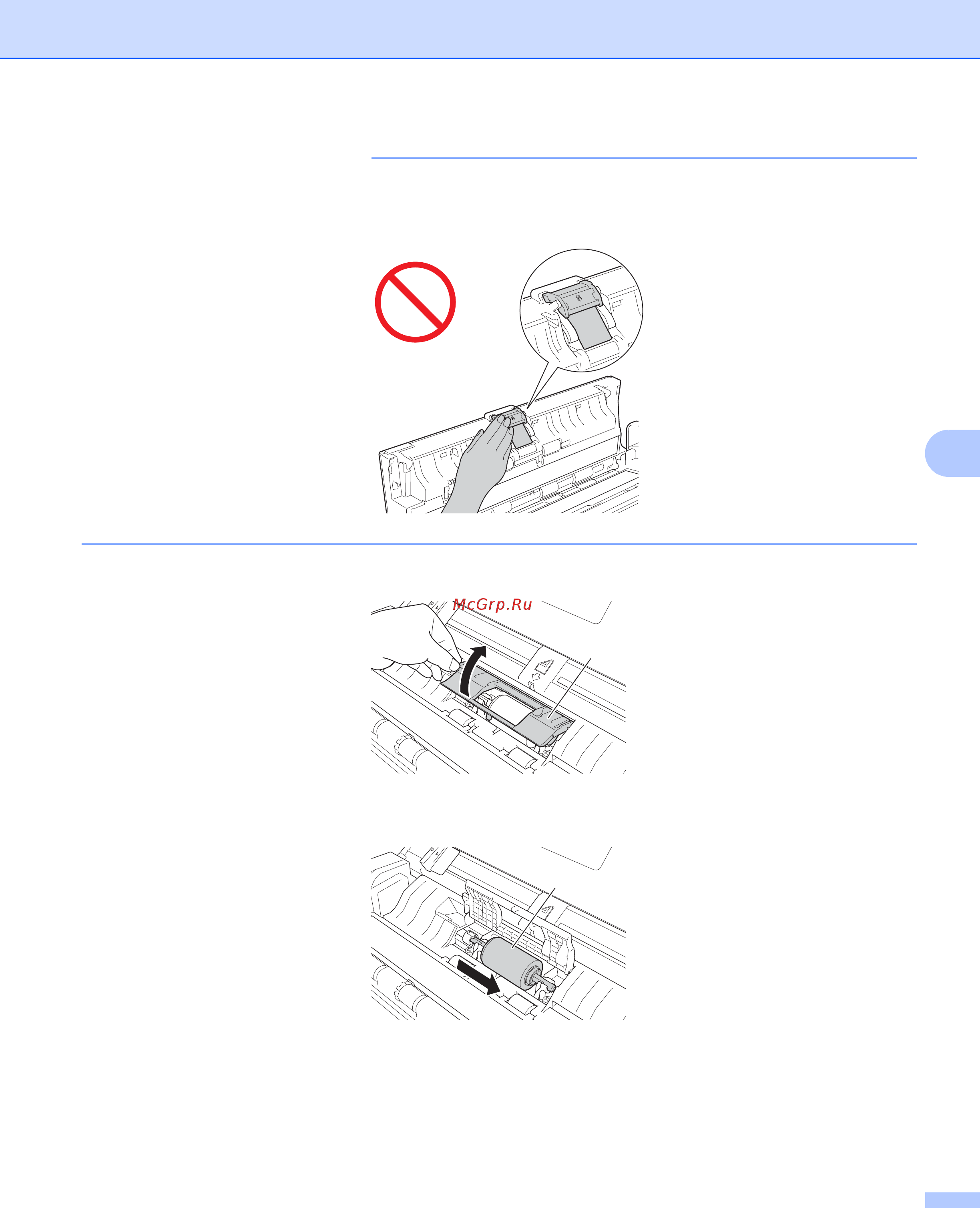 McGrp.Ru