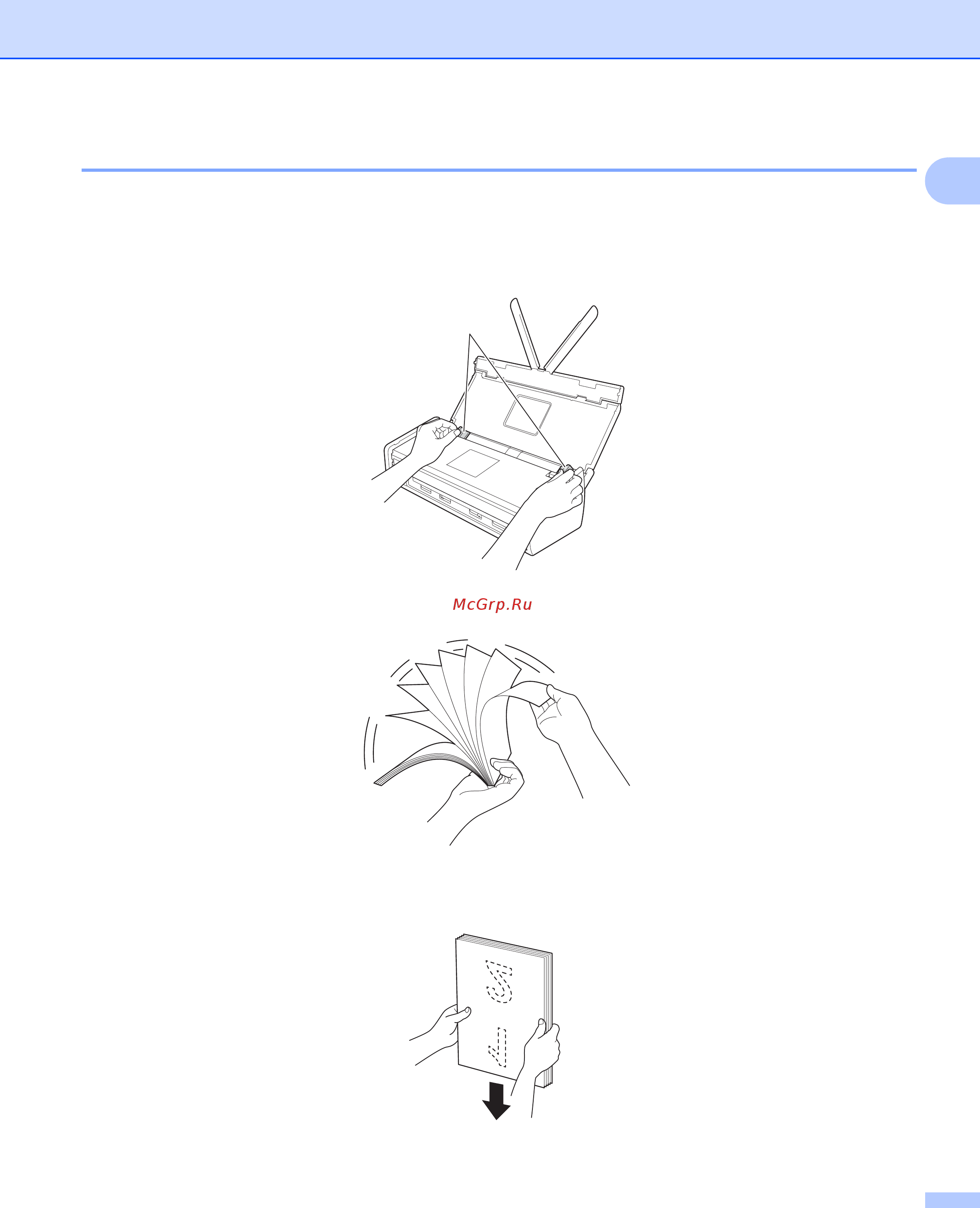 McGrp.Ru