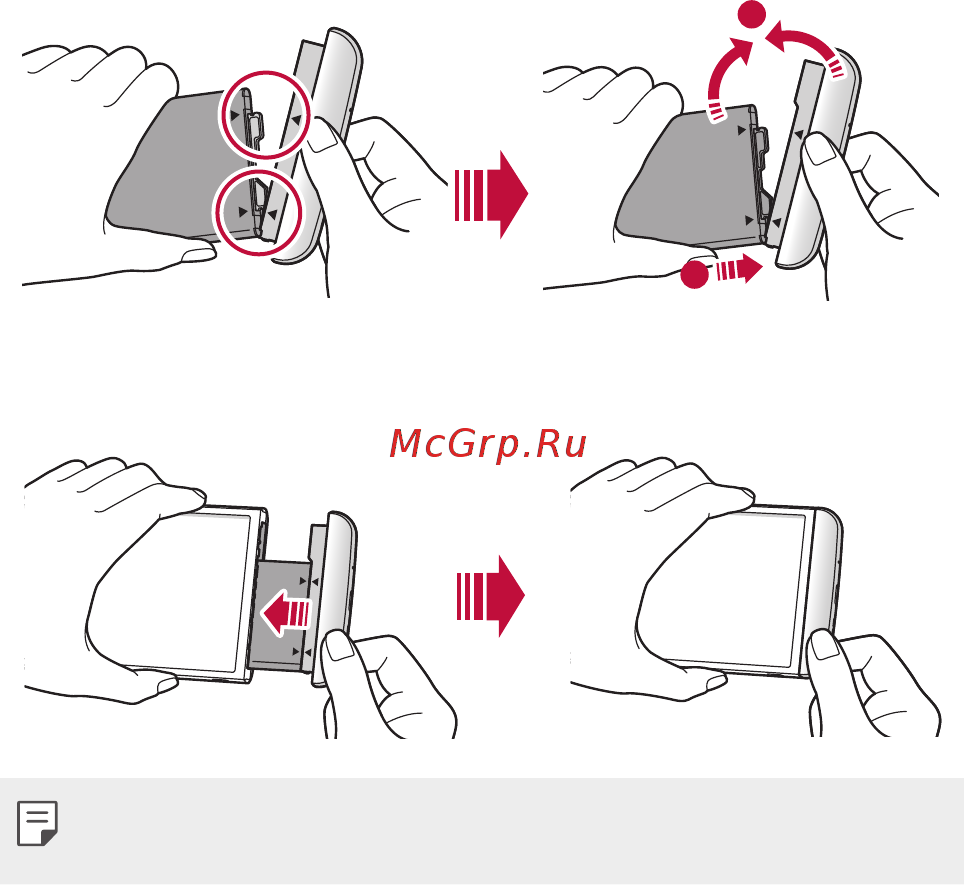 McGrp.Ru