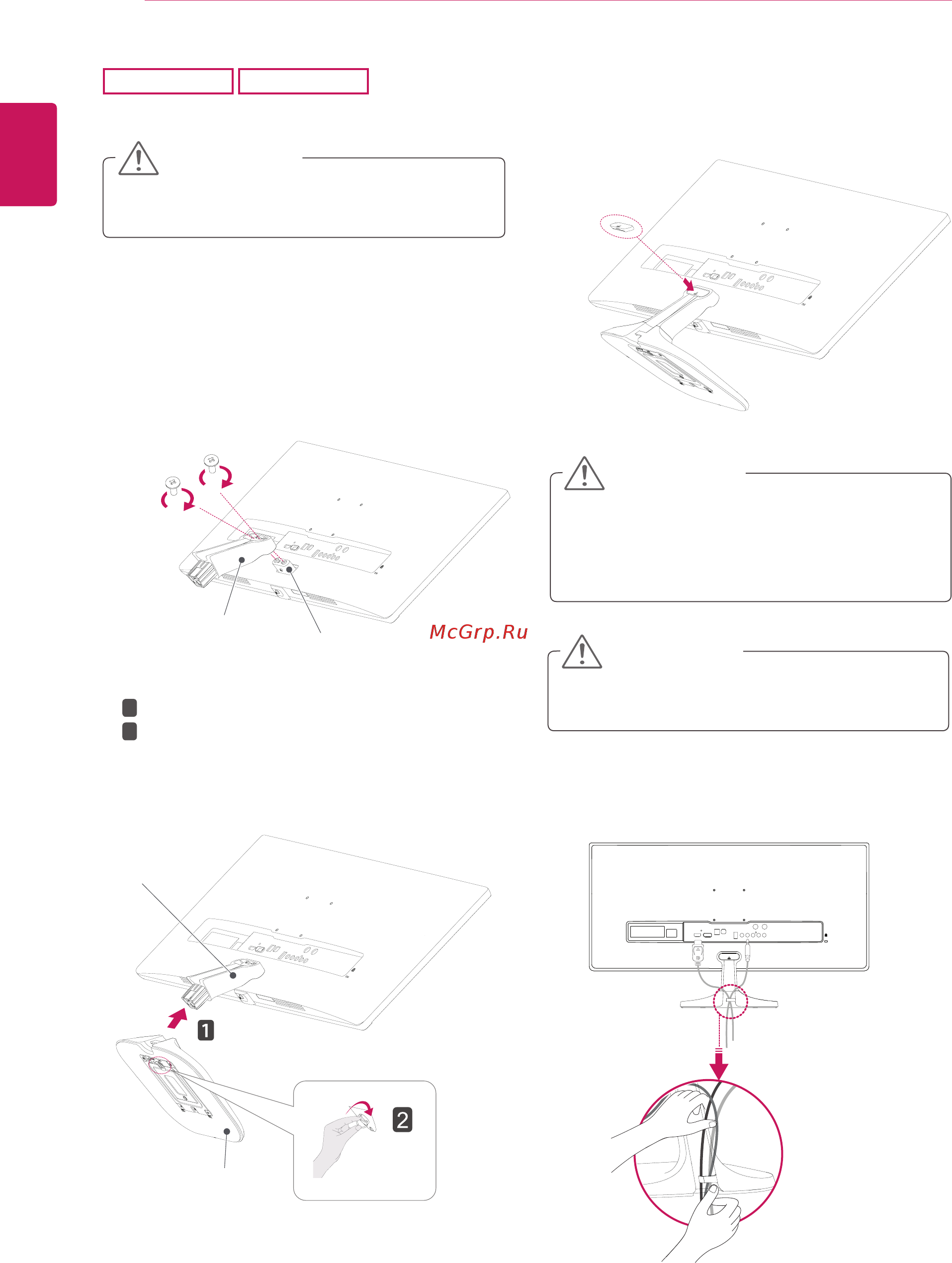 McGrp.Ru

1

2