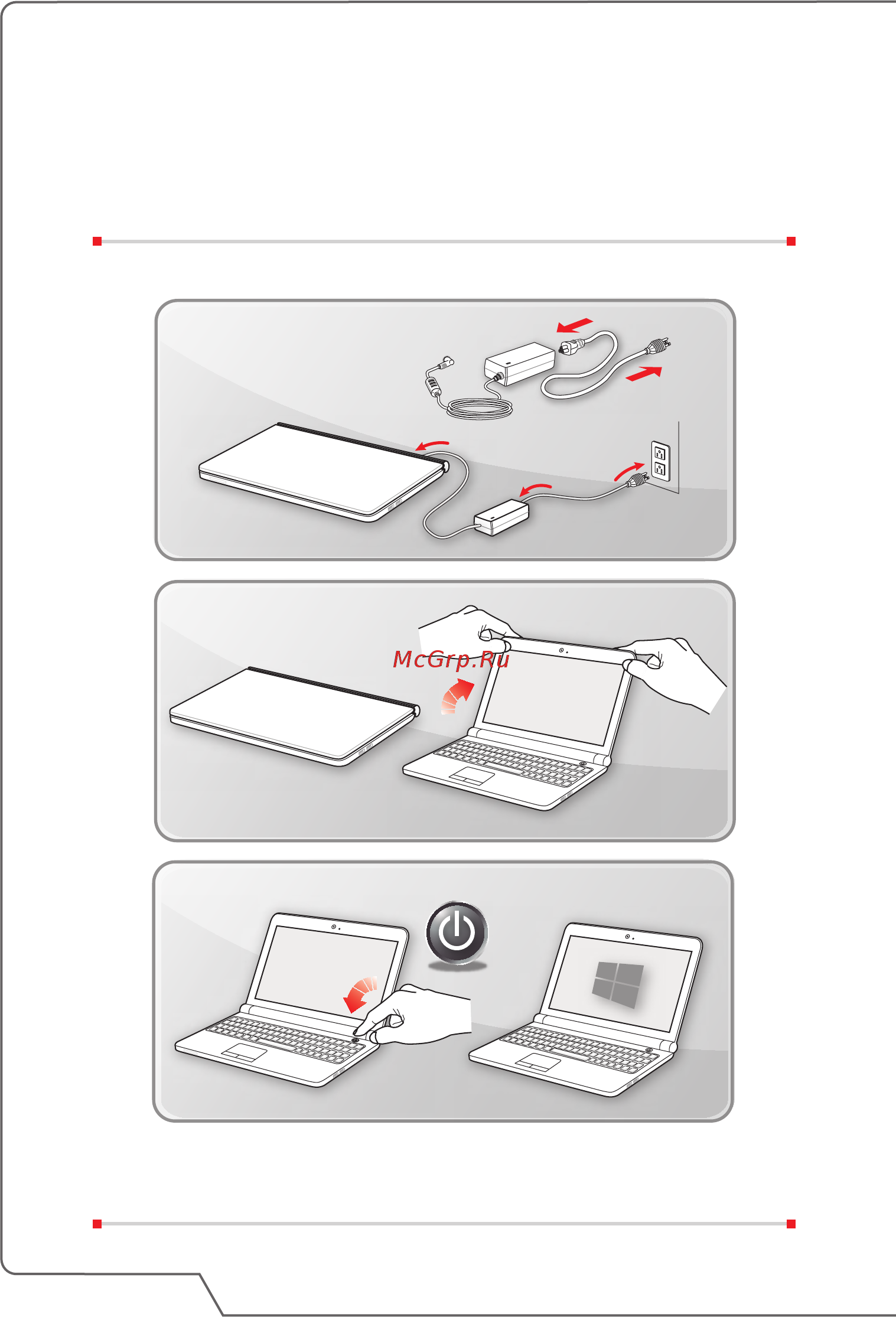 McGrp.Ru