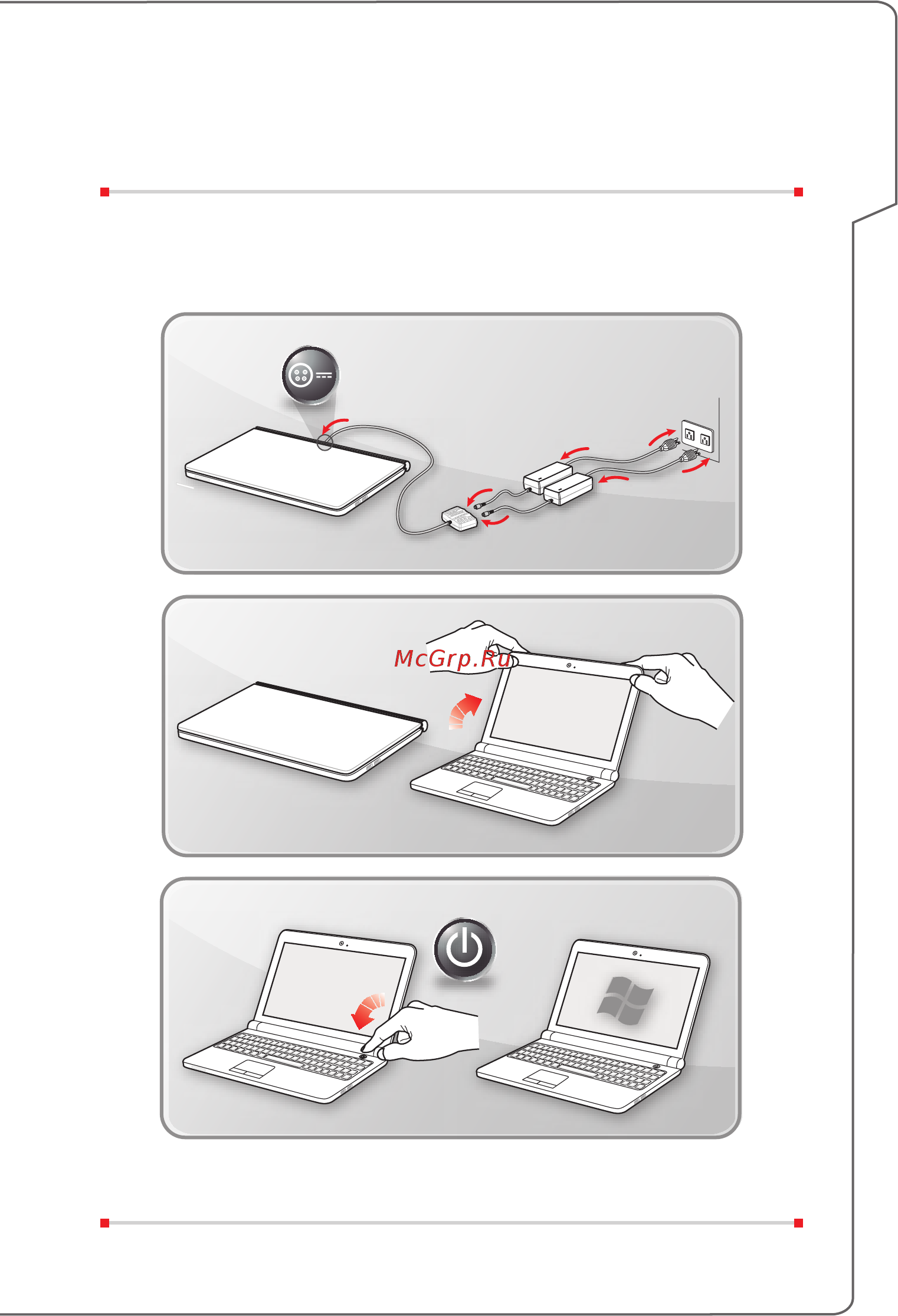 McGrp.Ru