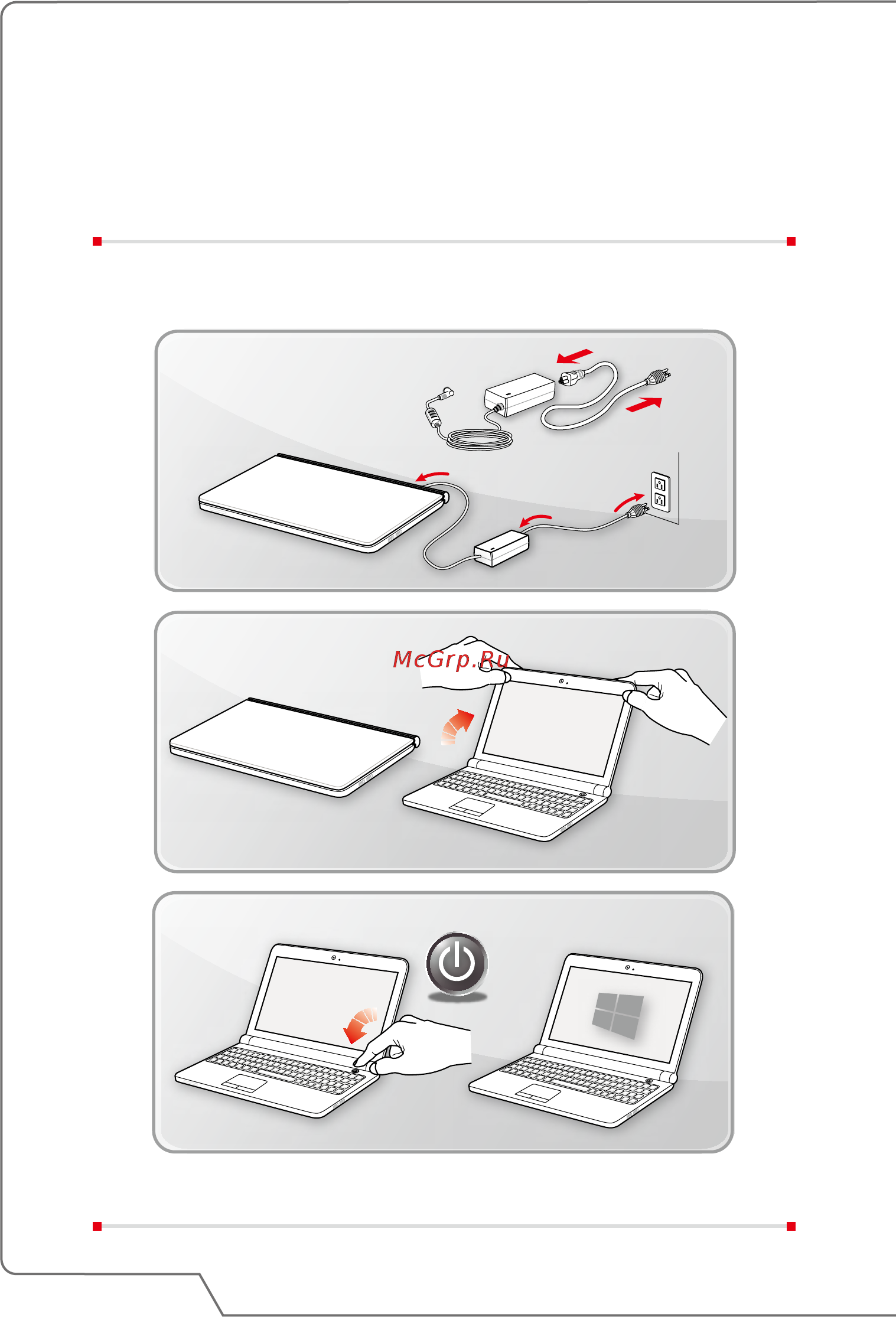 McGrp.Ru