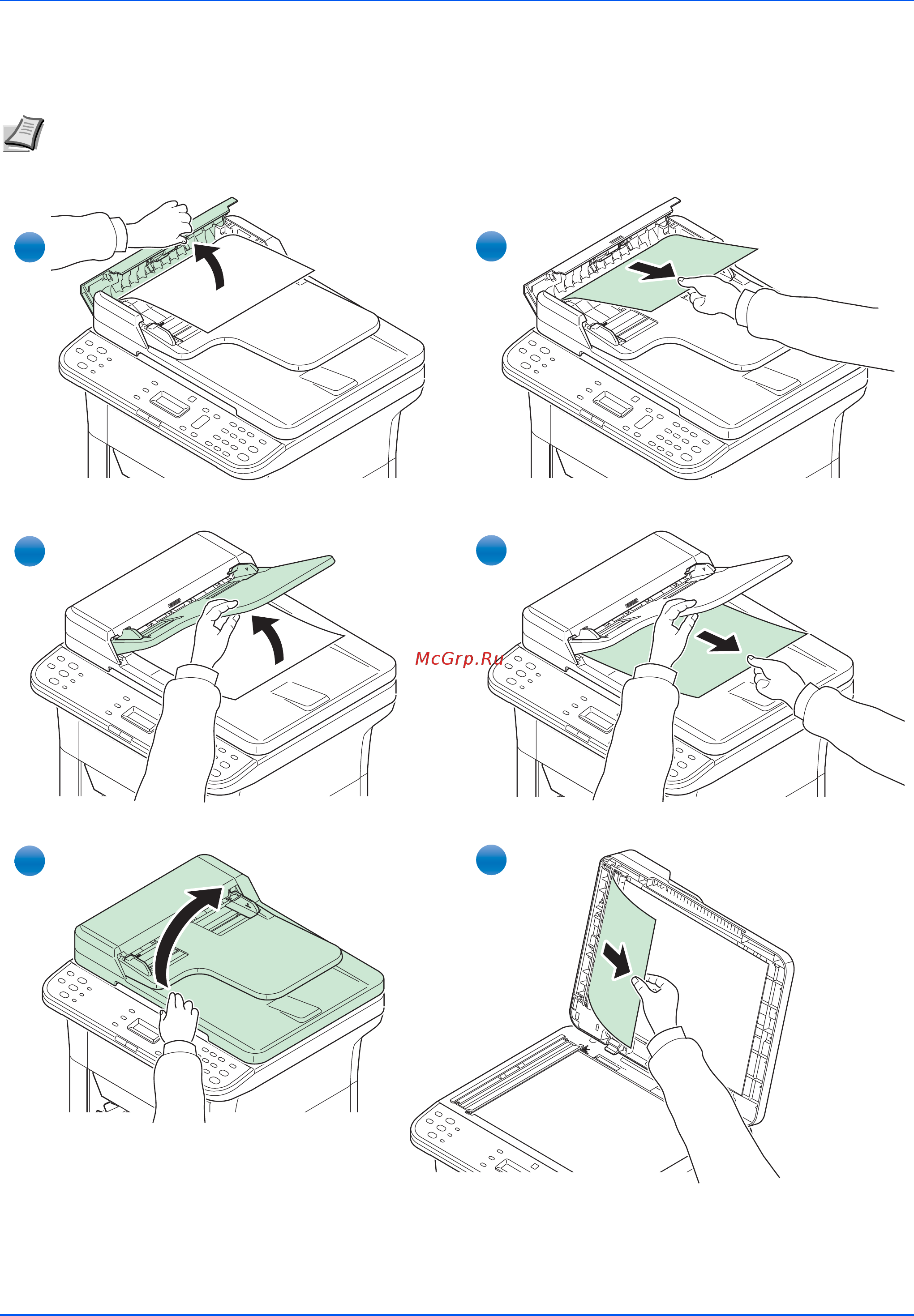 McGrp.Ru