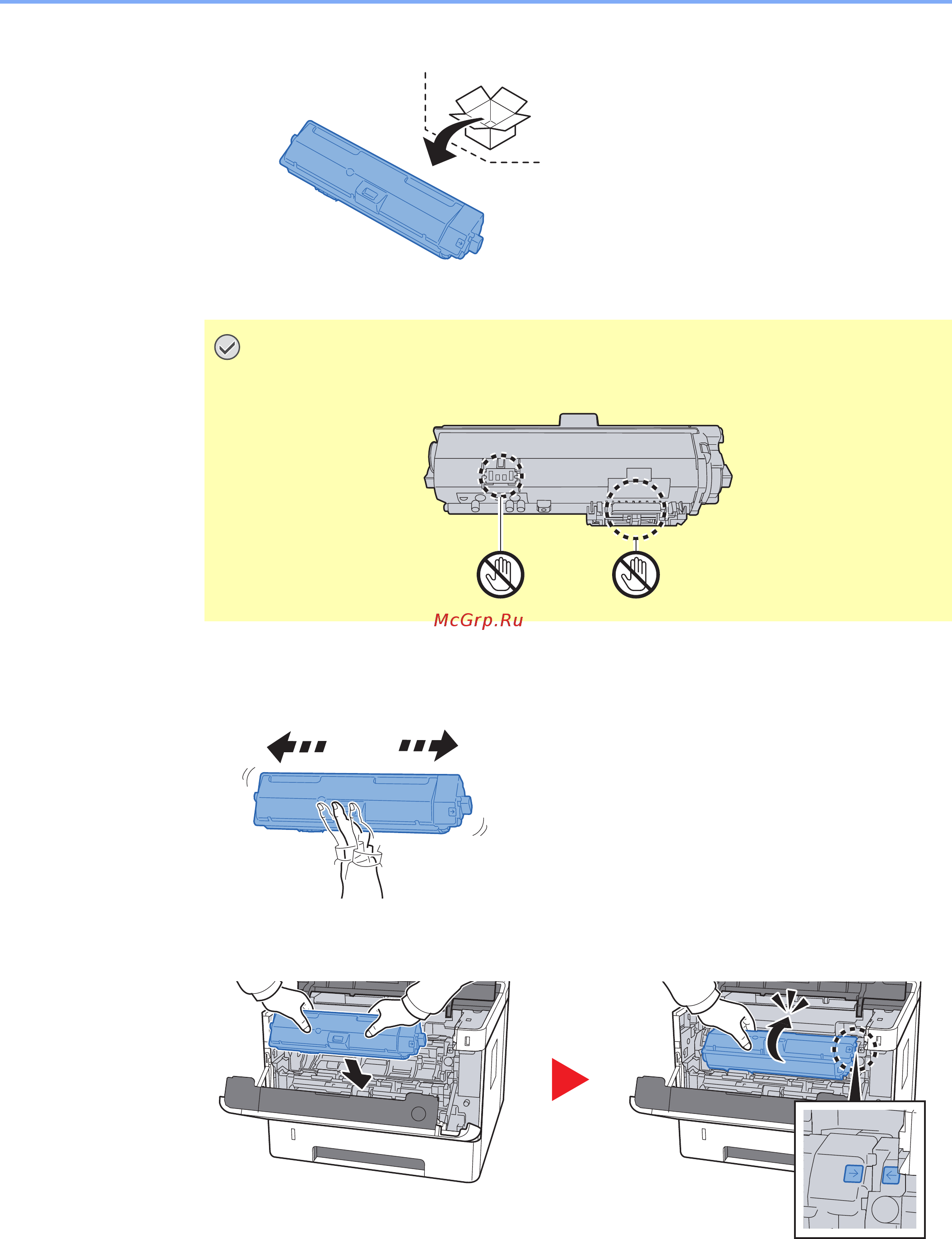 McGrp.Ru