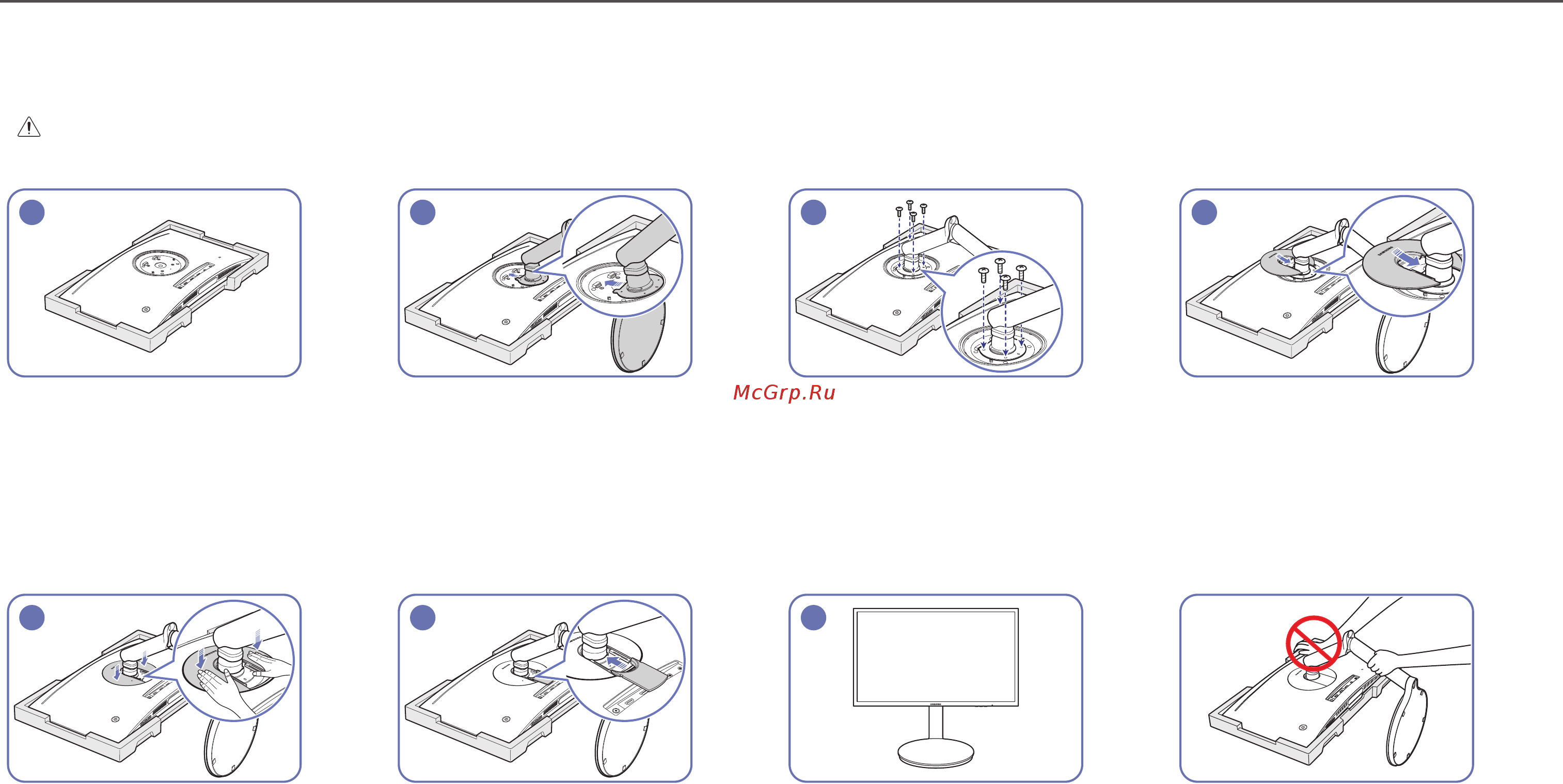 McGrp.Ru