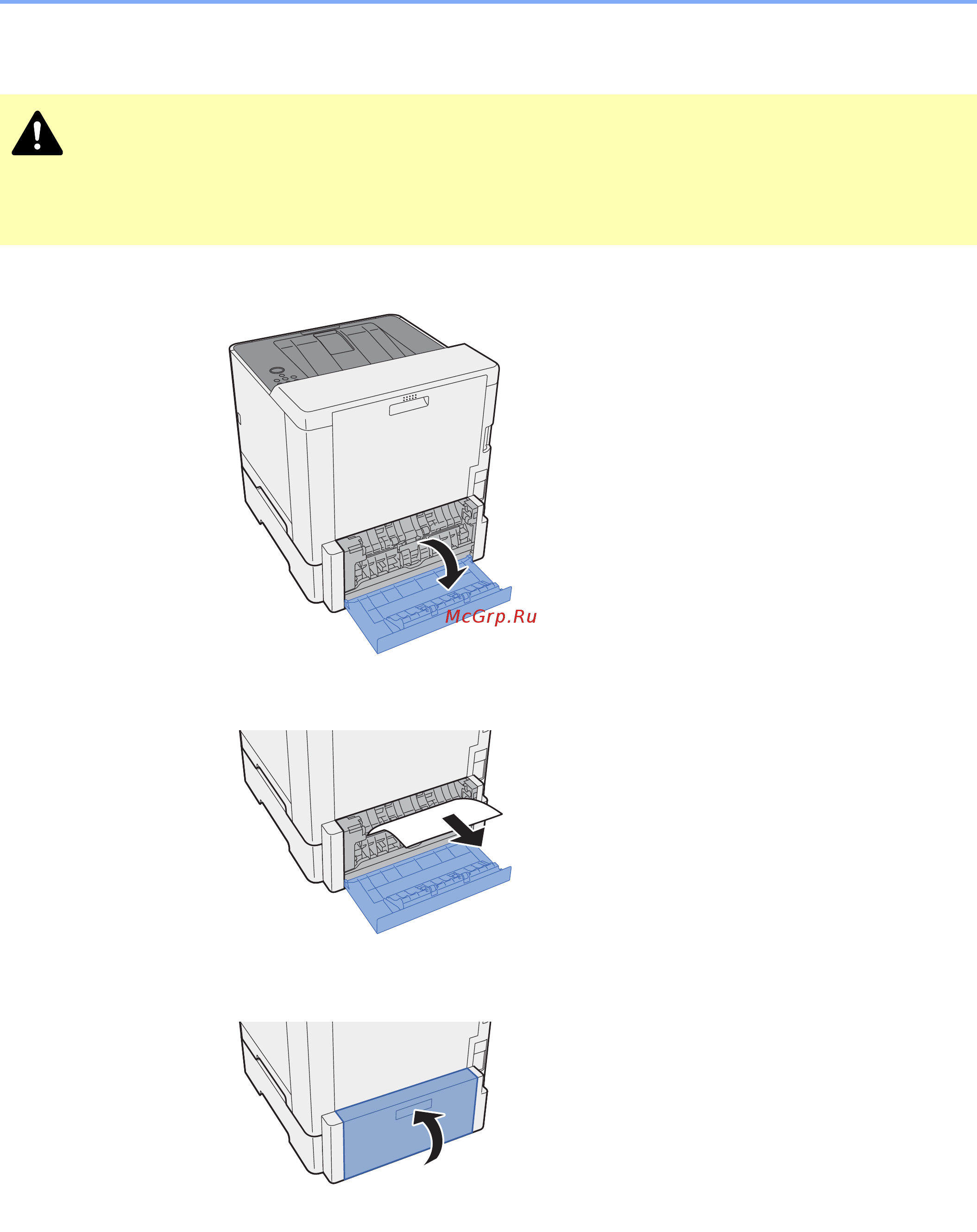 McGrp.Ru