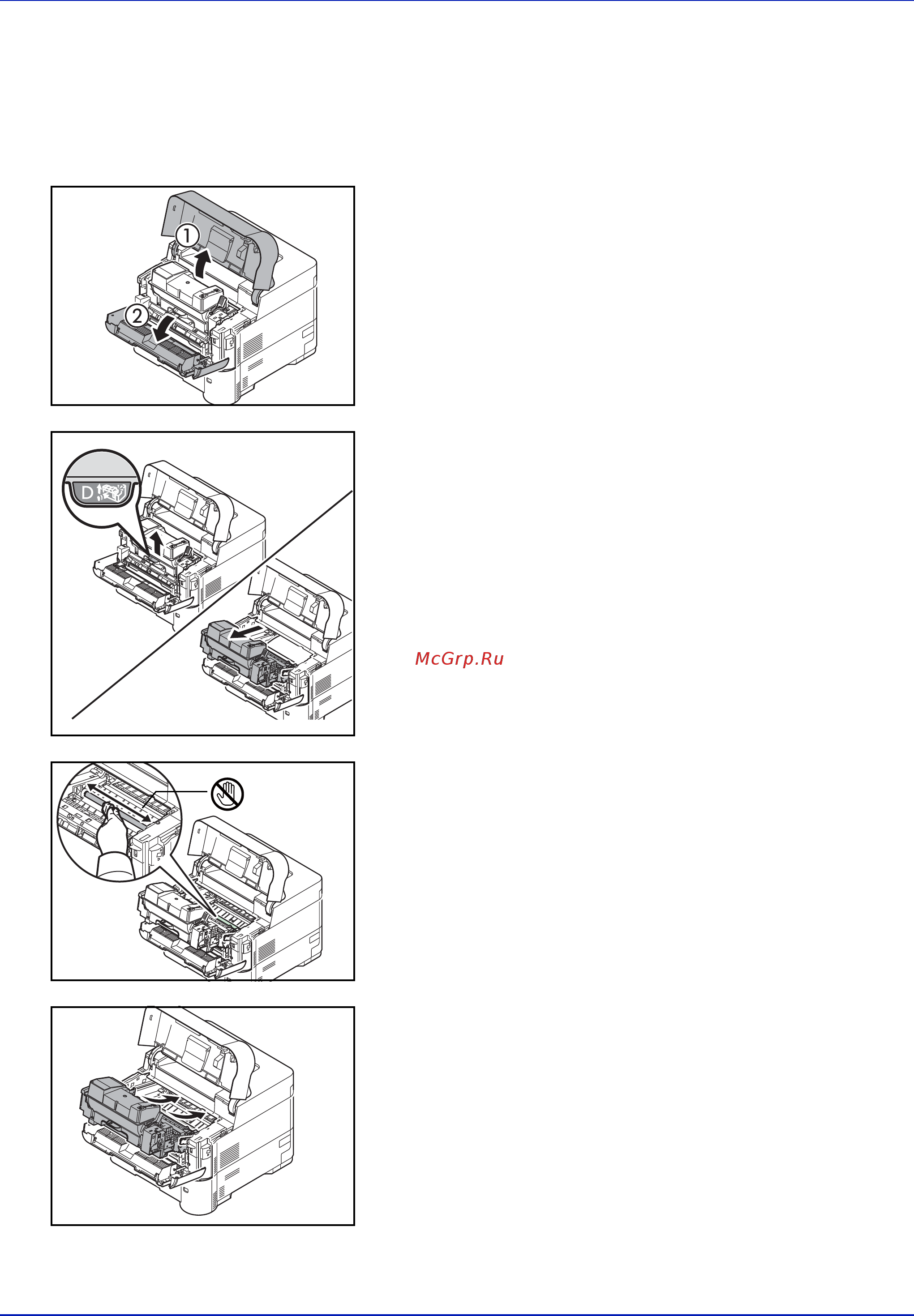 1
2
D
McGrp.Ru