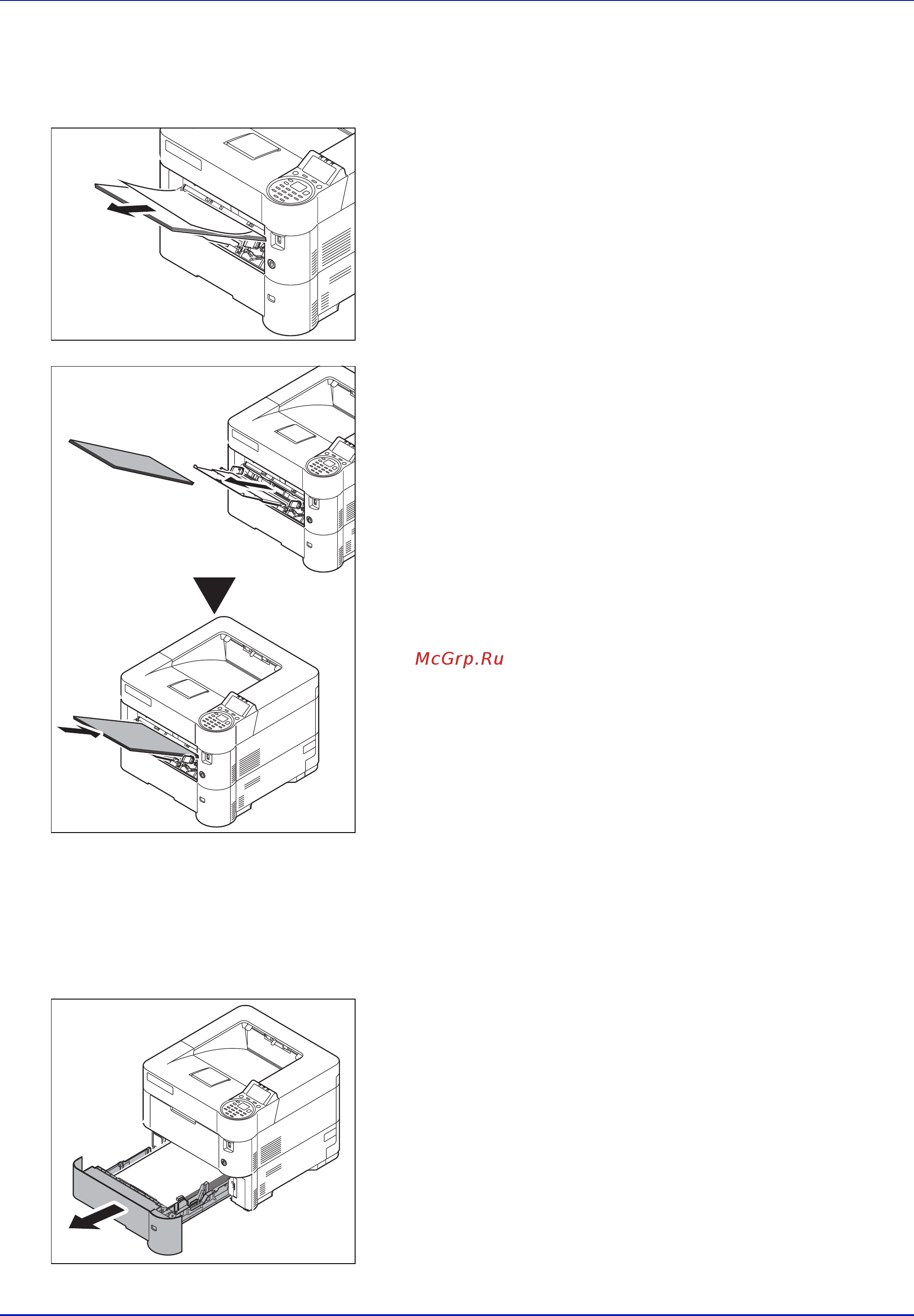 McGrp.Ru