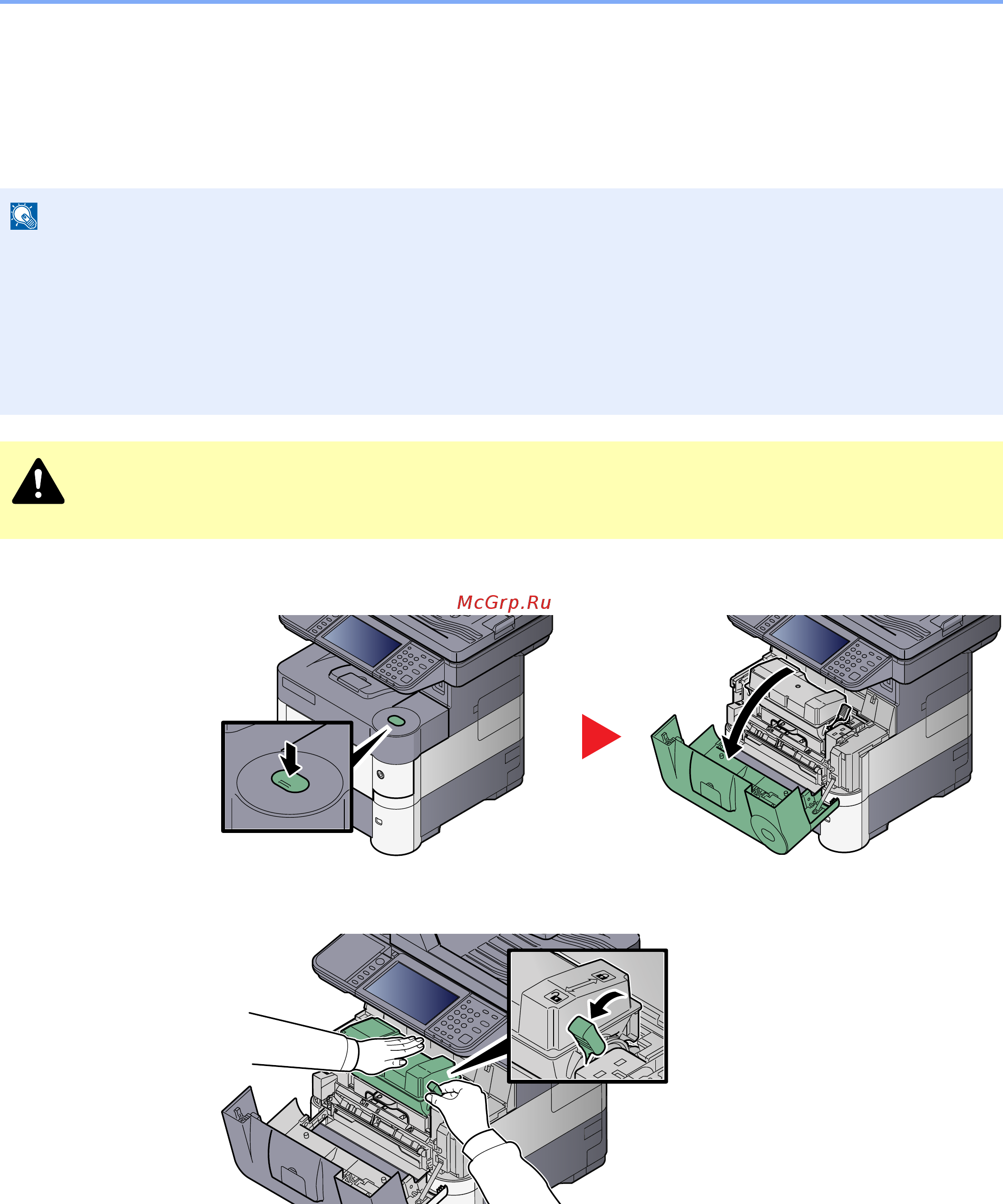 McGrp.Ru