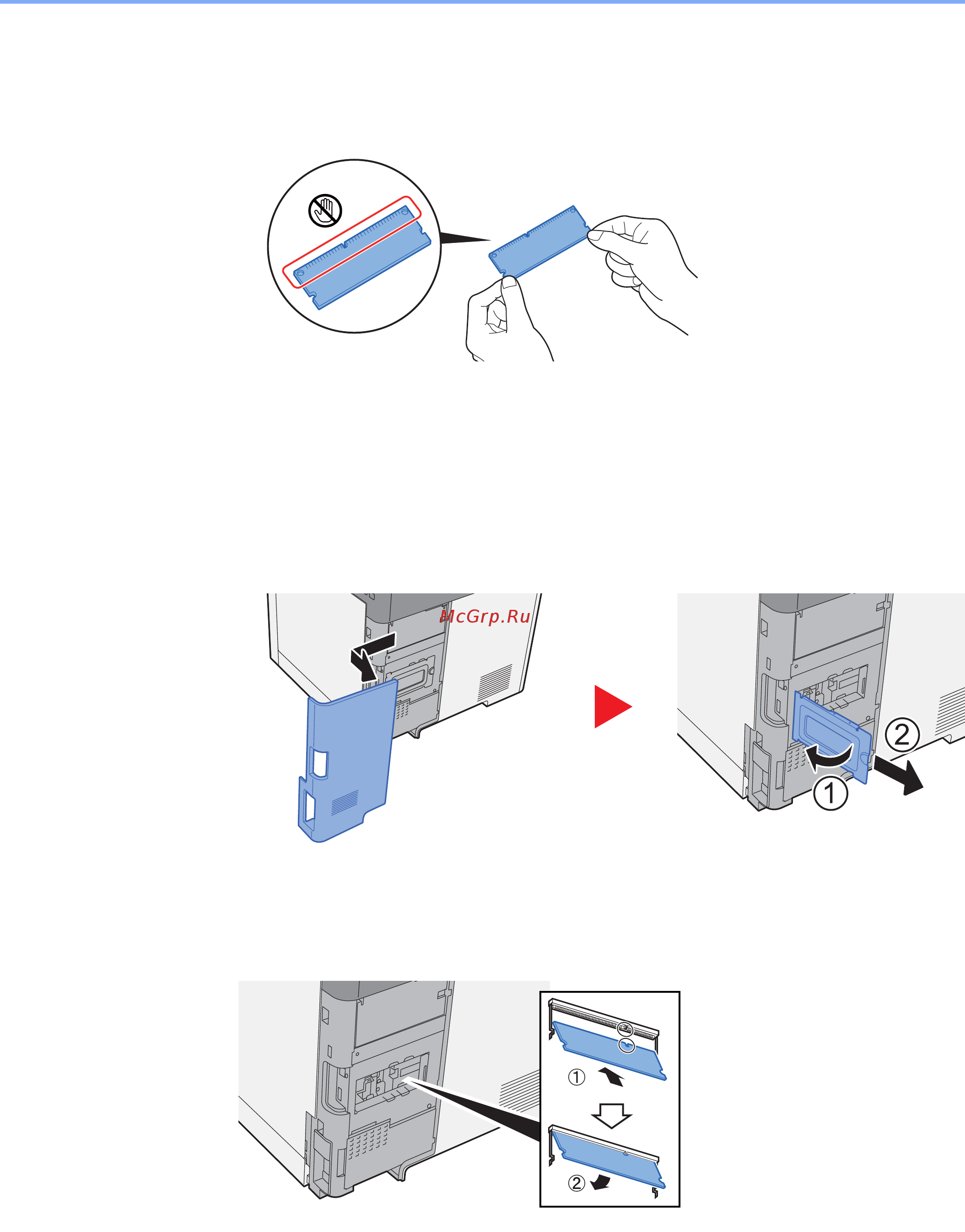 McGrp.Ru

②

①

①

②