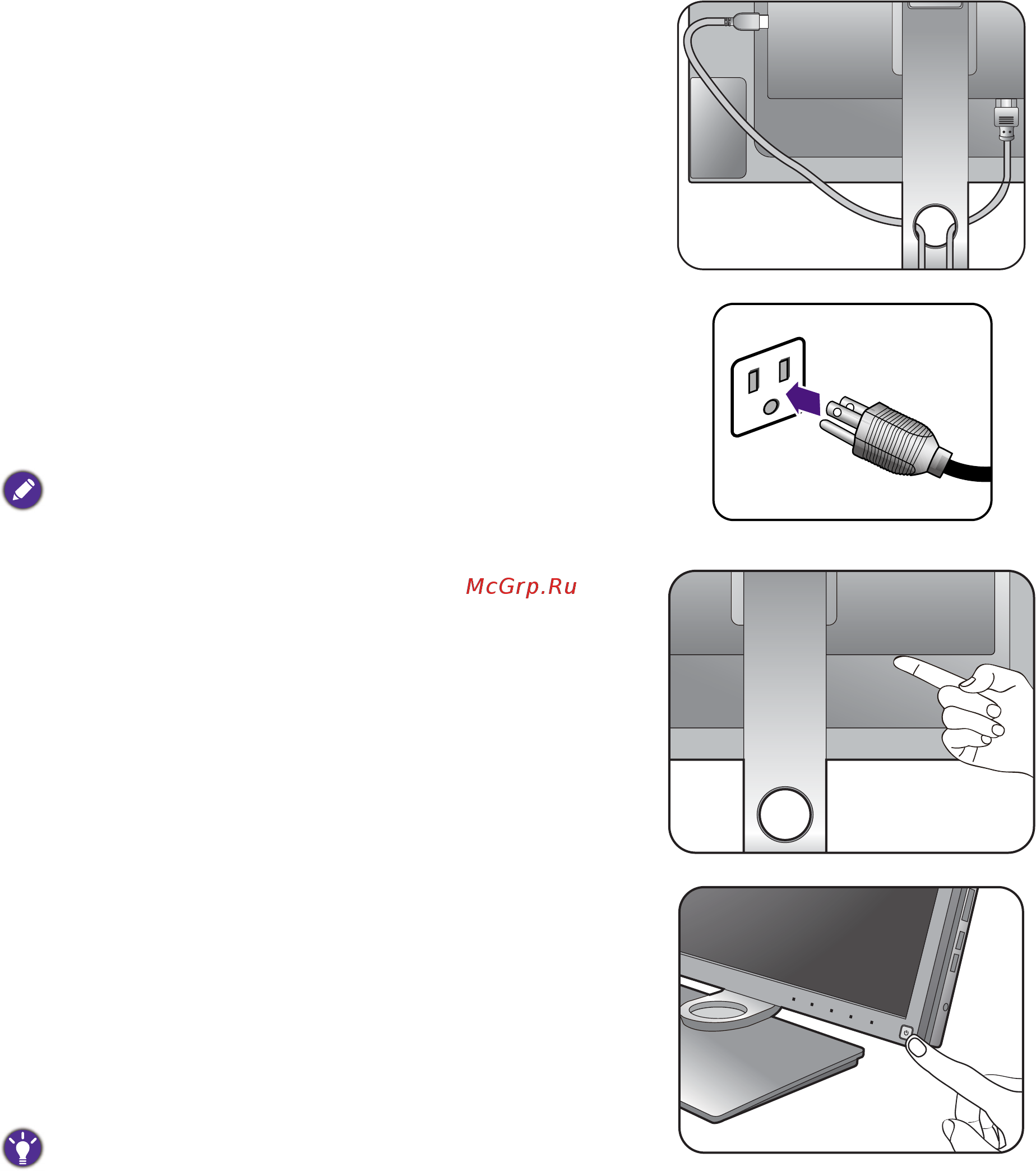 McGrp.Ru