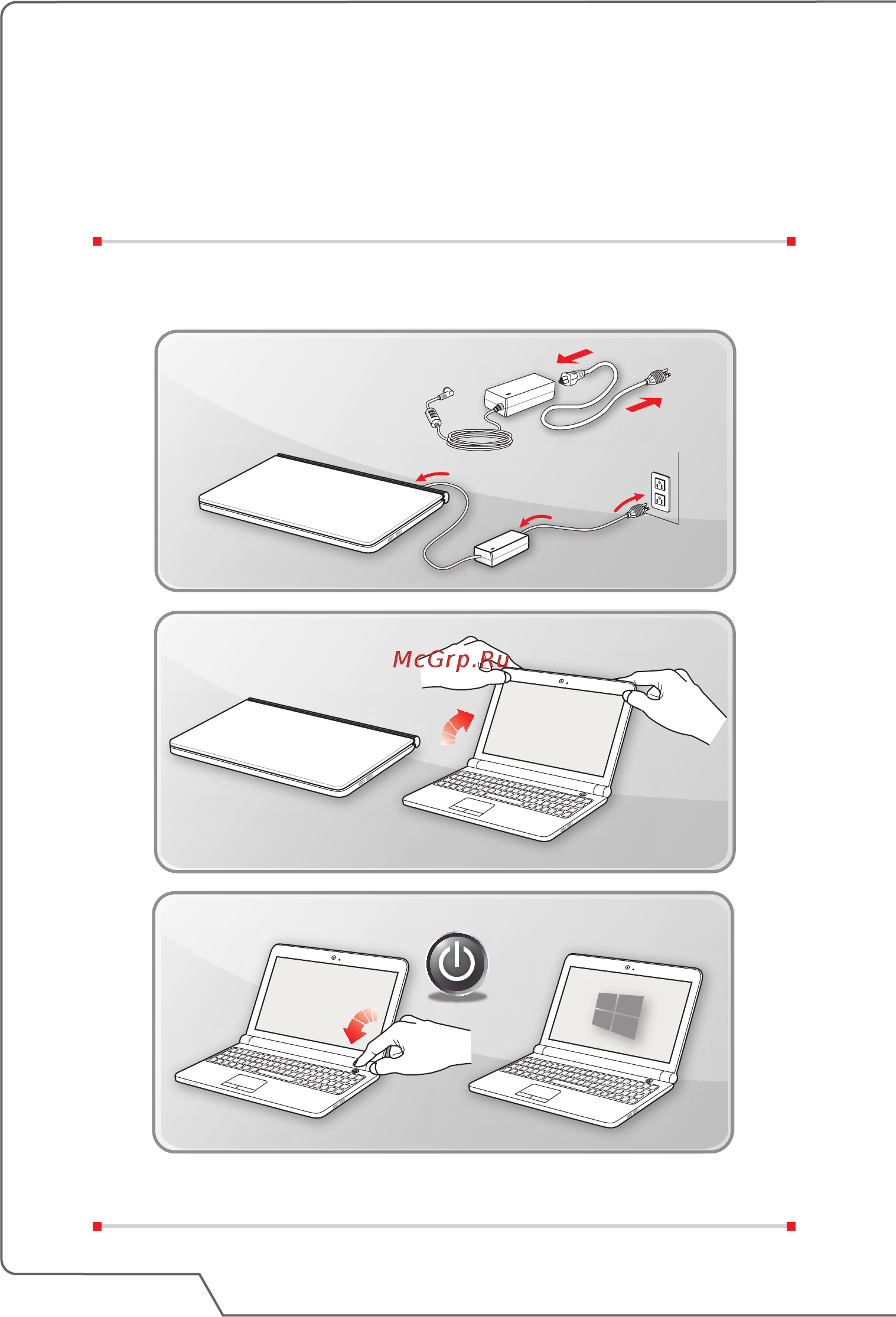 McGrp.Ru