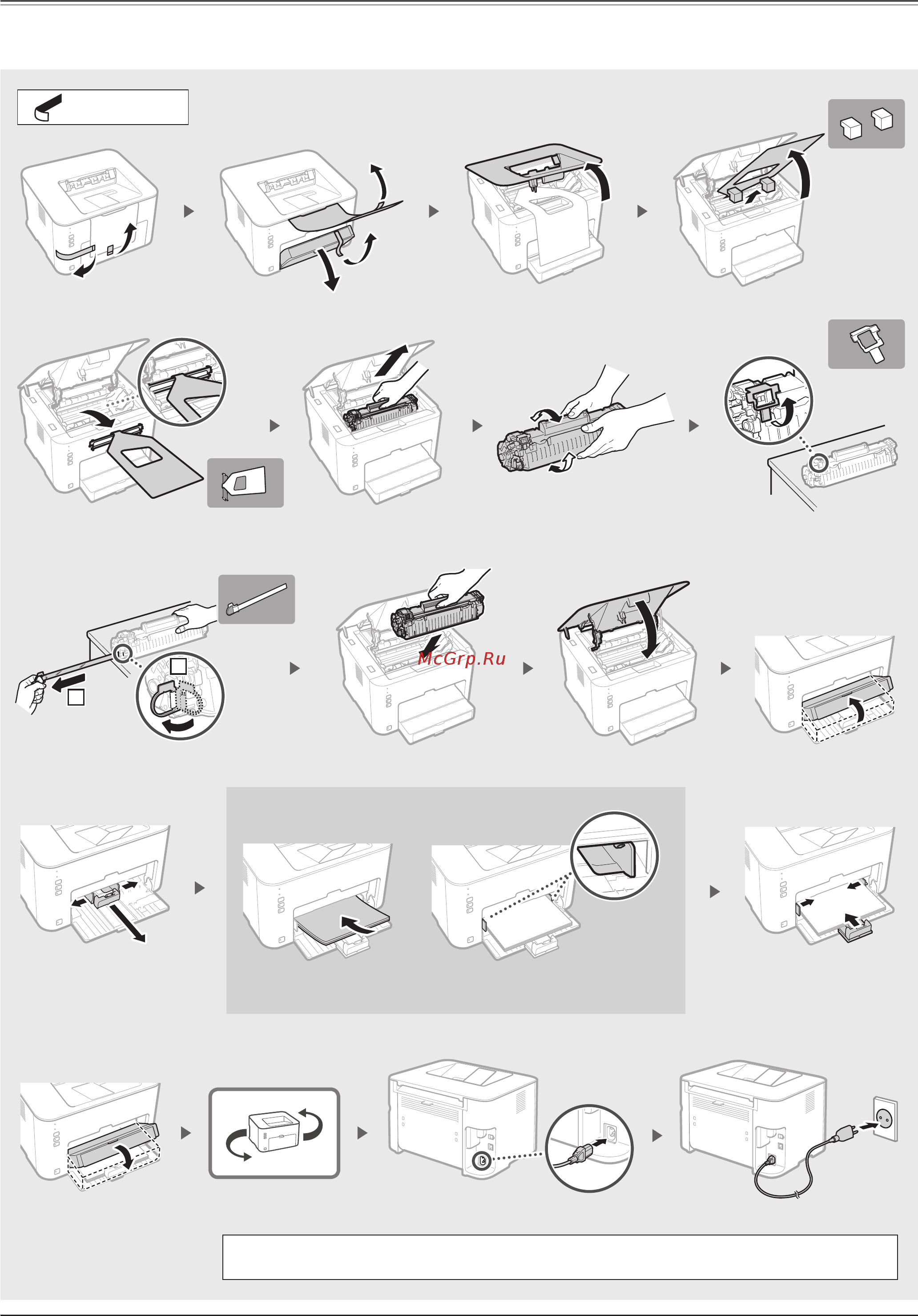 McGrp.Ru