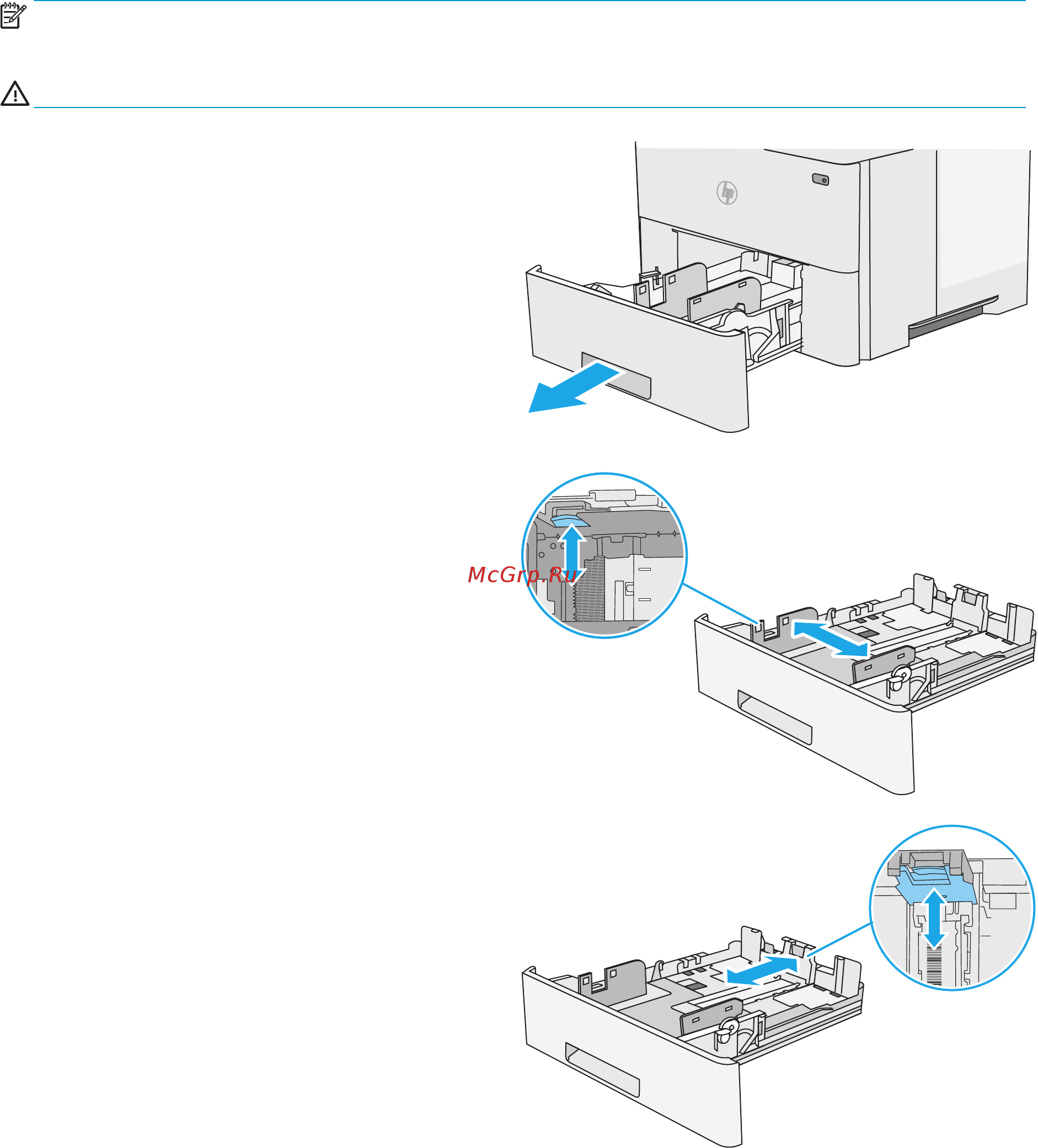 McGrp.Ru