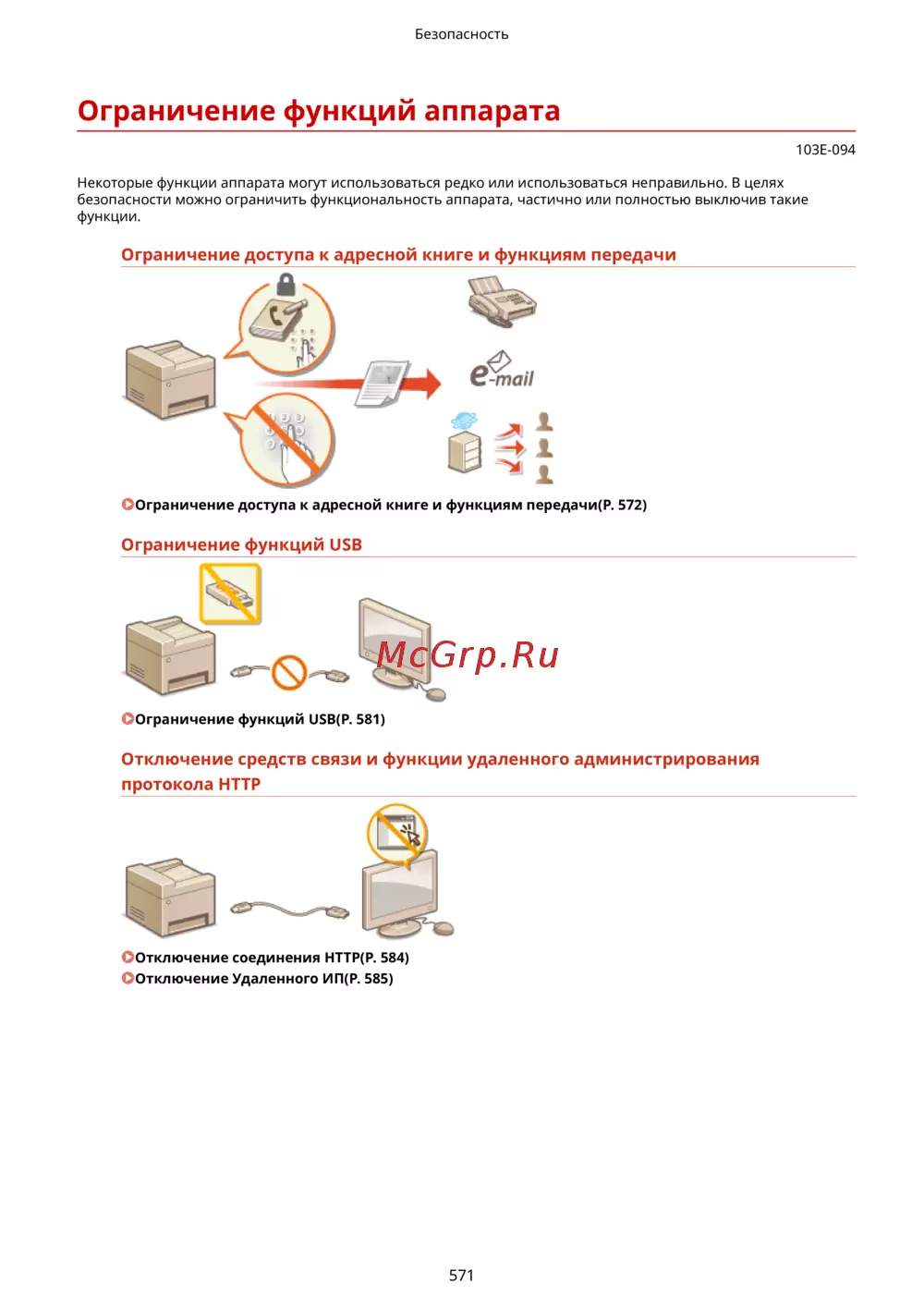 Безопасность

Ограничение функций аппарата

103E-094

Некоторые функции аппарата могут использоваться редко или использоваться неправильно. В целях безопасности можно ограничить функциональность аппарата, частично или полностью выключив такие функции.

Ограничение доступа к адресной книге и функциям передачи

e-mail

Ограничение доступа к адресной книге и функциям передачи(P. 572)

Ограничение функций USB

McGrp.Ru

Ограничение функций USB(P. 581)

Отключение средств связи и функции удаленного администрирования протокола HTTP

Отключение соединения HTTP(P. 584)
Отключение Удаленного ИП(P. 585)

571