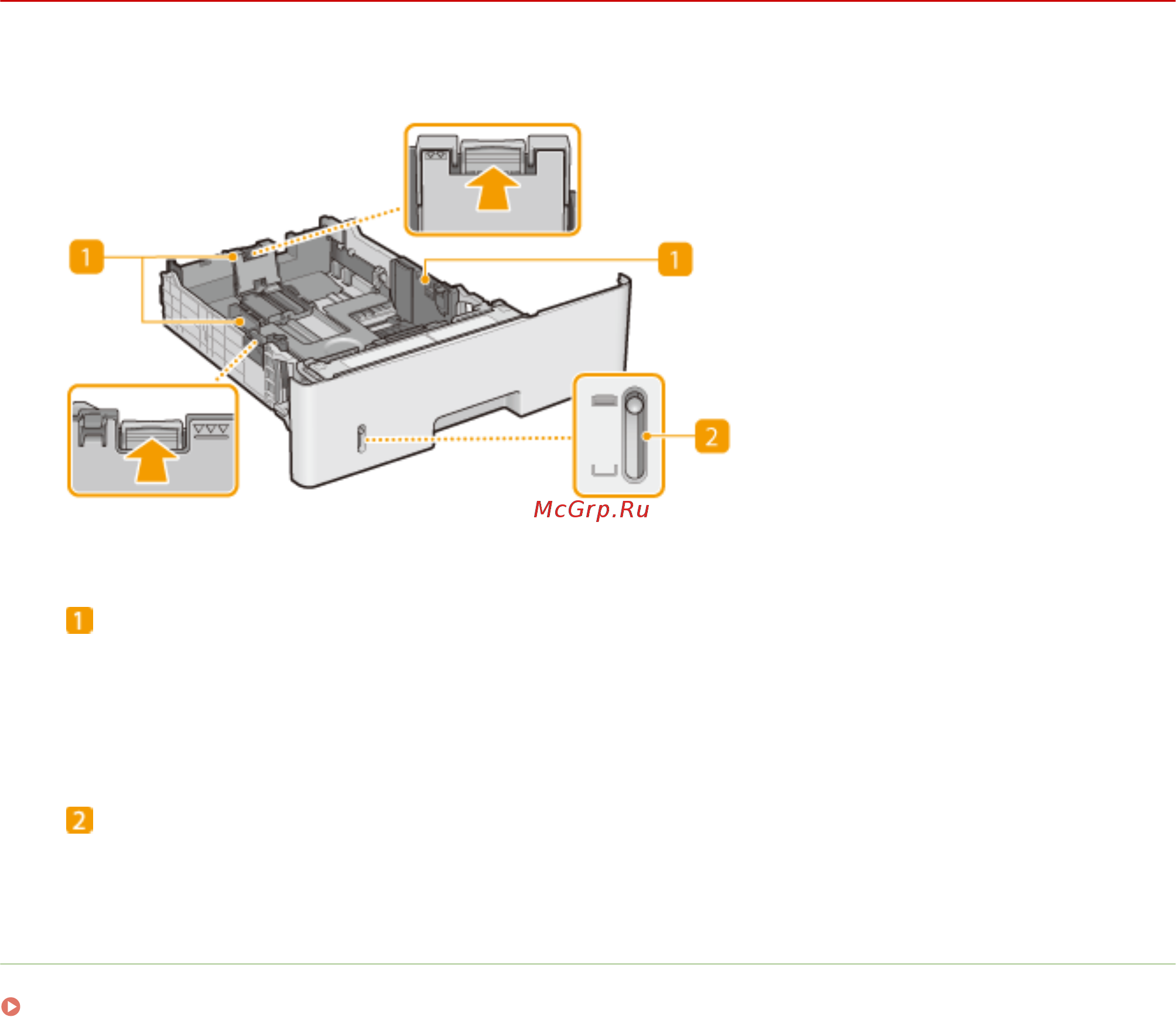 1

1

2

McGrp.Ru

1

2