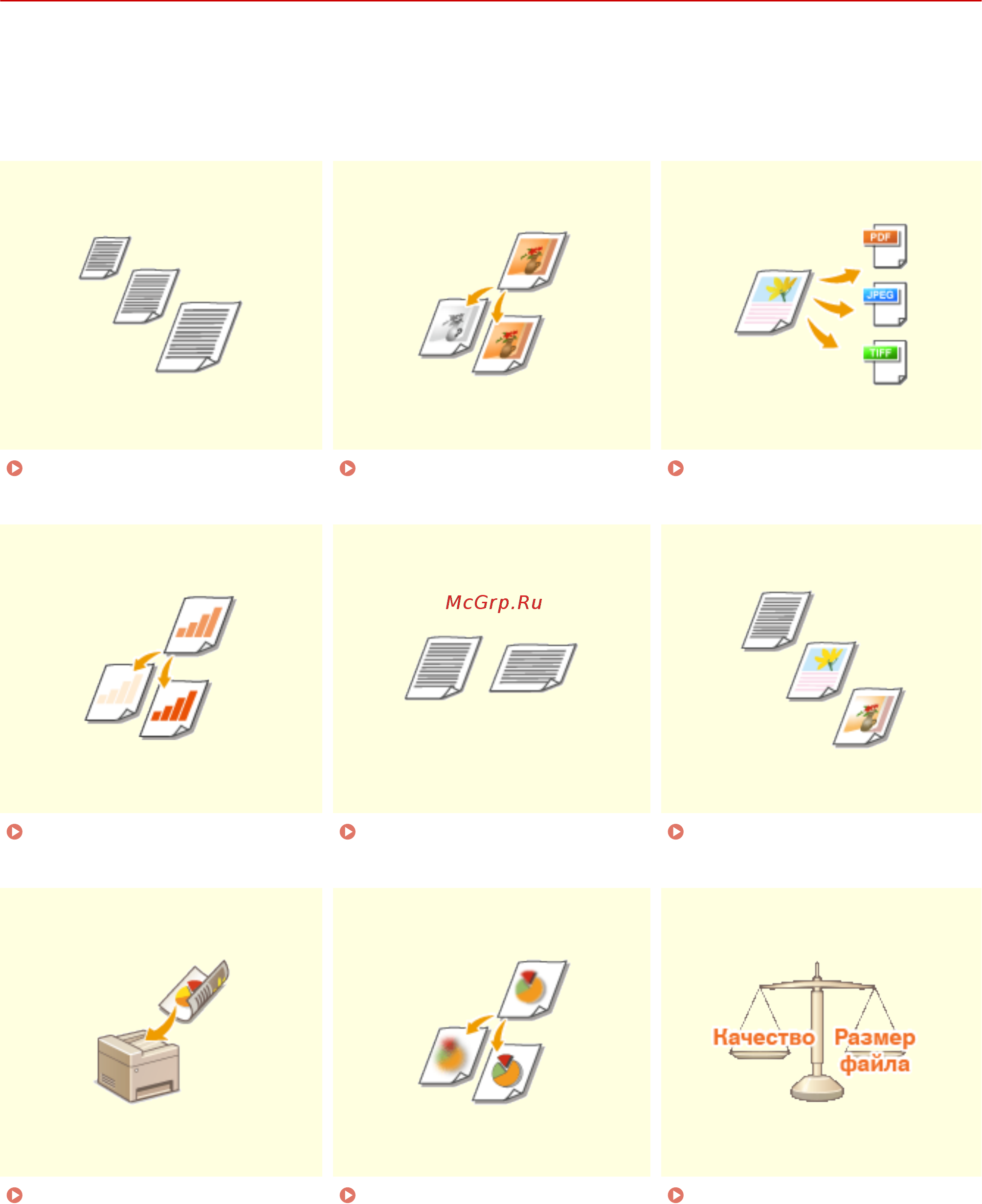 PDF
JPEG
TIFF

McGrp.Ru

Качество
Размер файла