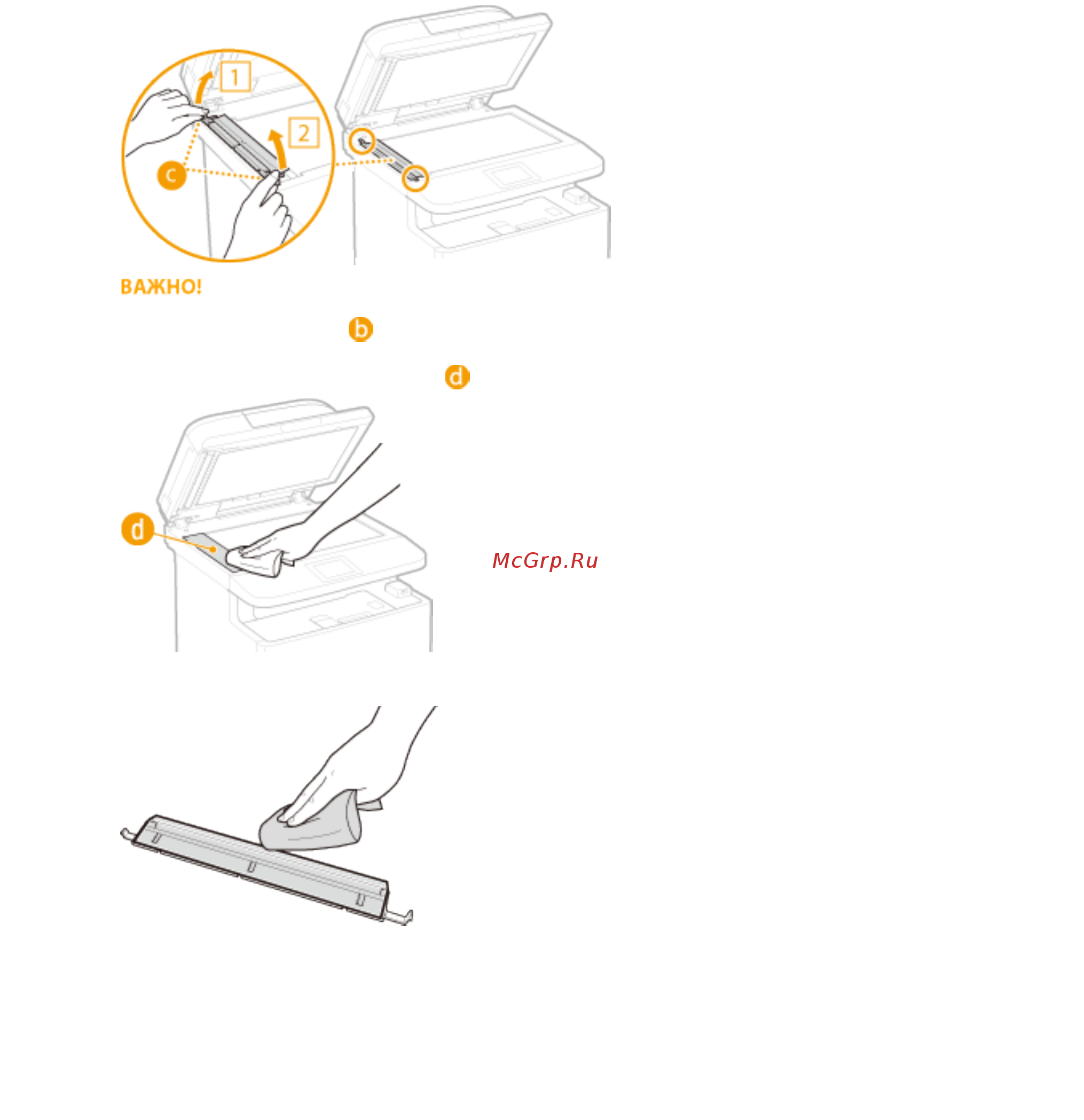 1
2
c

ВАЖНО!

b

d

d

McGrp.Ru