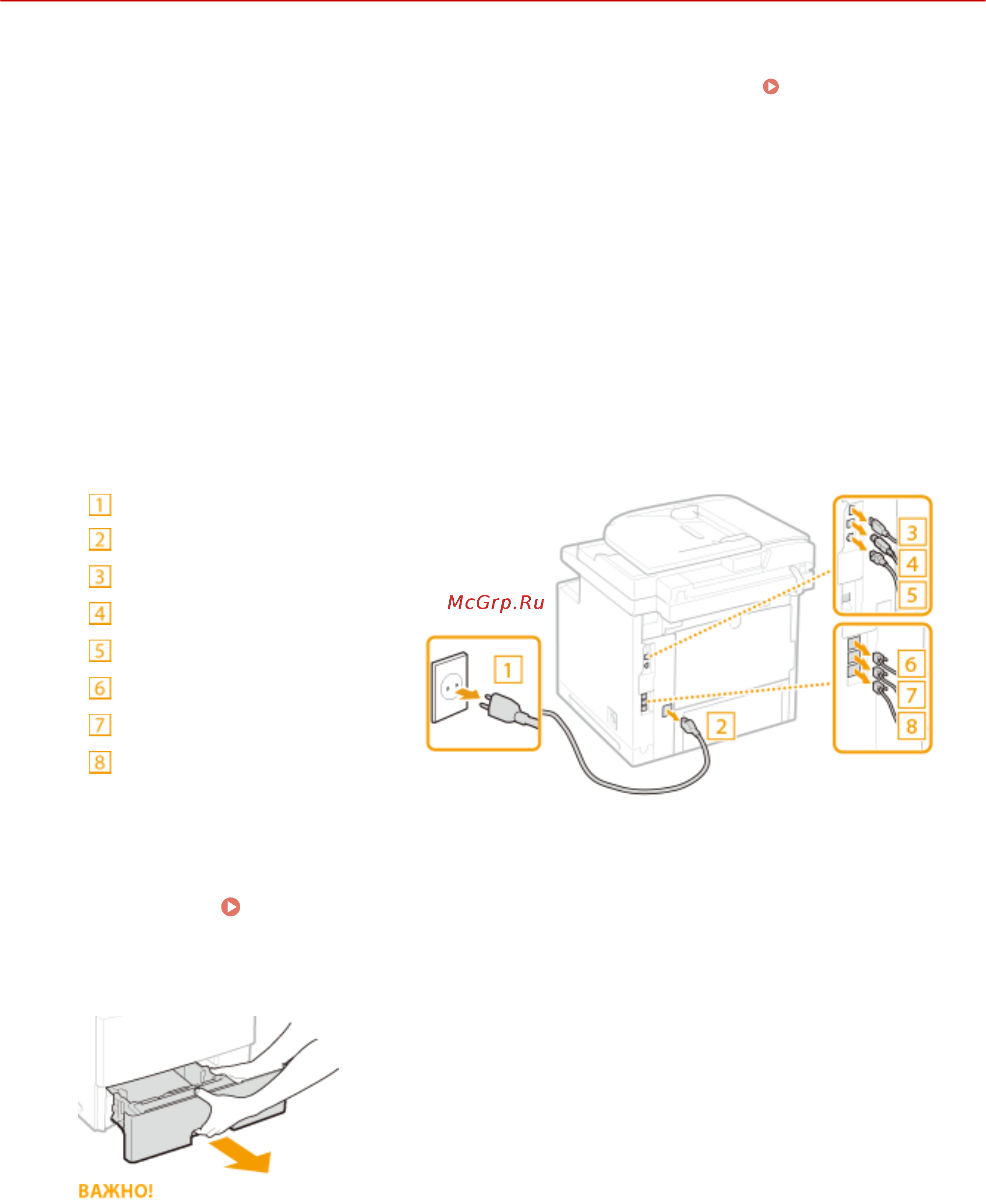 1
2
3
4
5
6
7
8

McGrp.Ru

1
2
3
4
5
6
7
8

ВАЖНО!