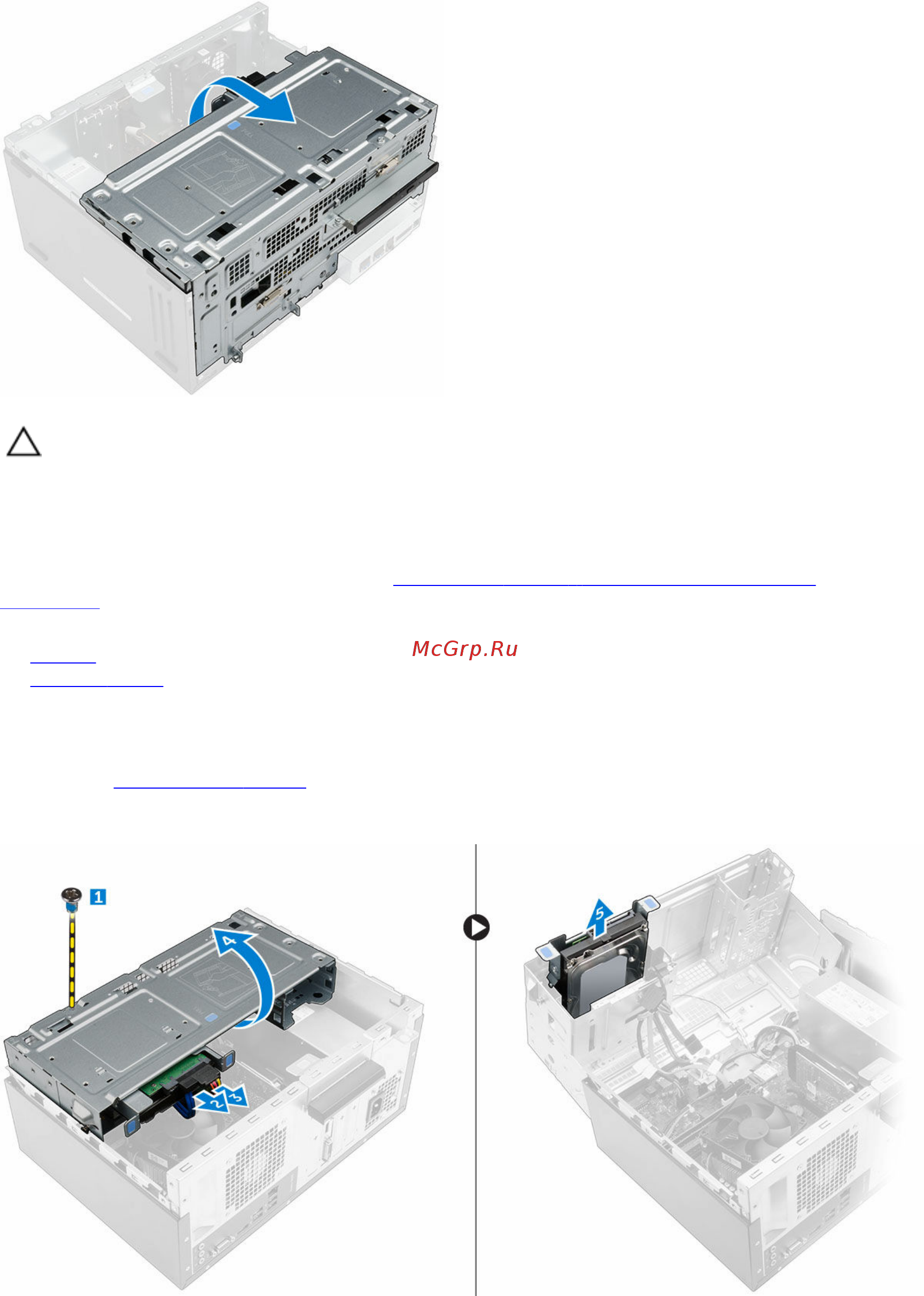 McGrp.Ru

1

4

2

3

5