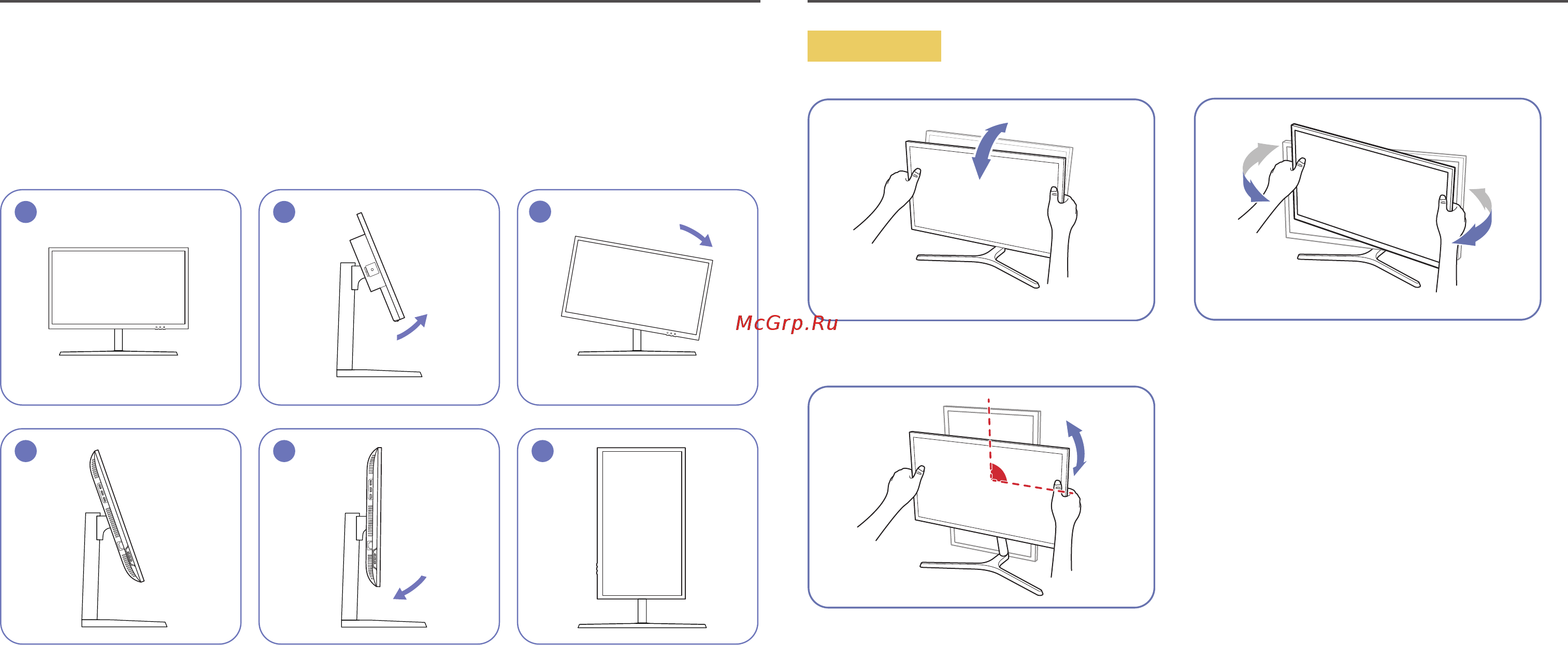 McGrp.Ru