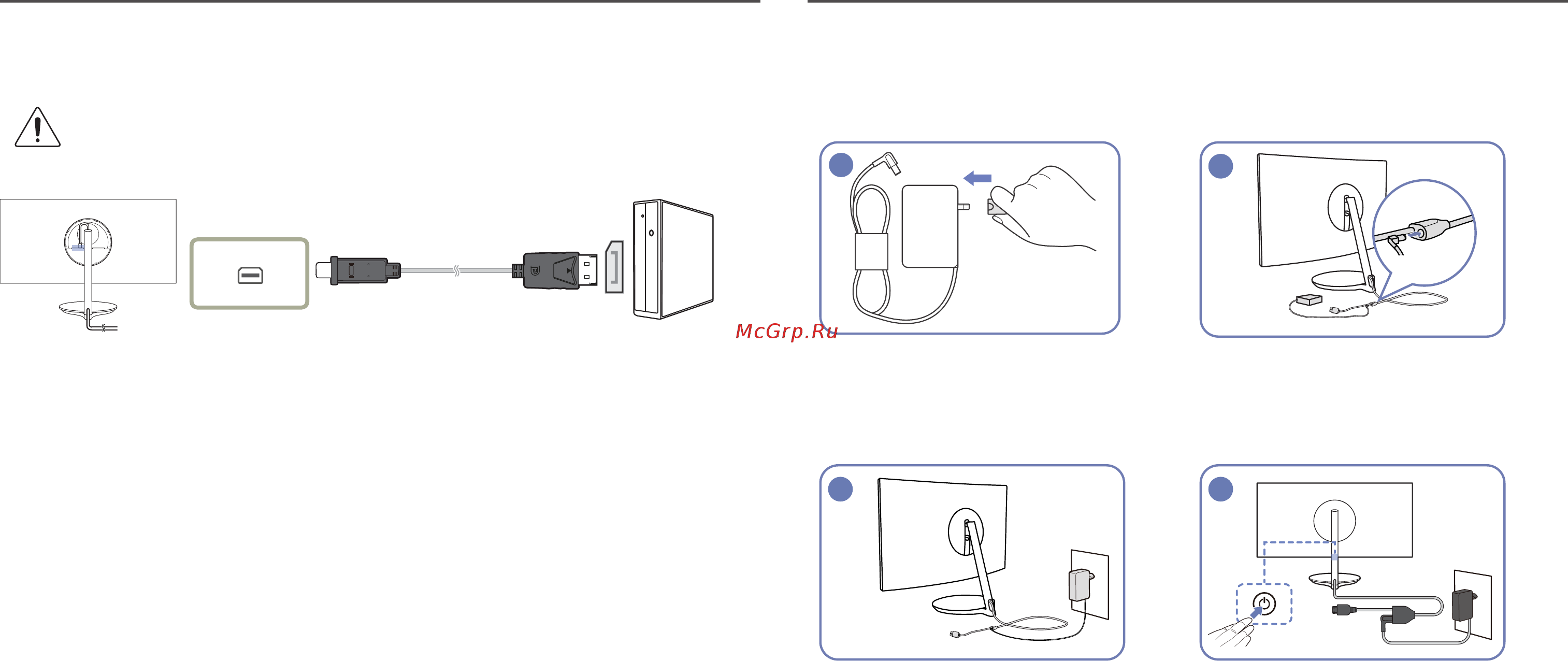 McGrp.Ru