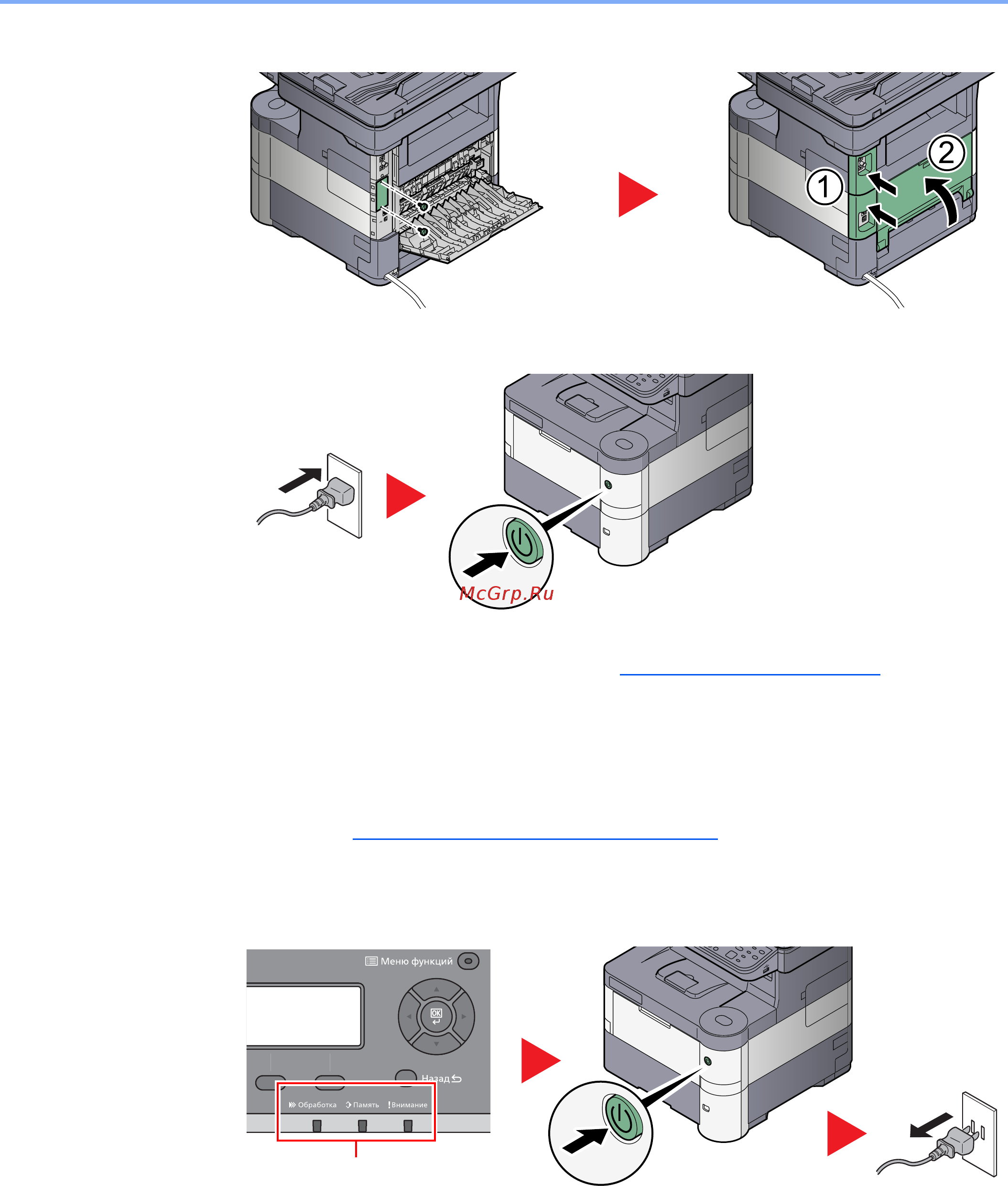 1
2

McGrp.Ru

Меню функций
OK
Назад
Обработка
Память
Внимание