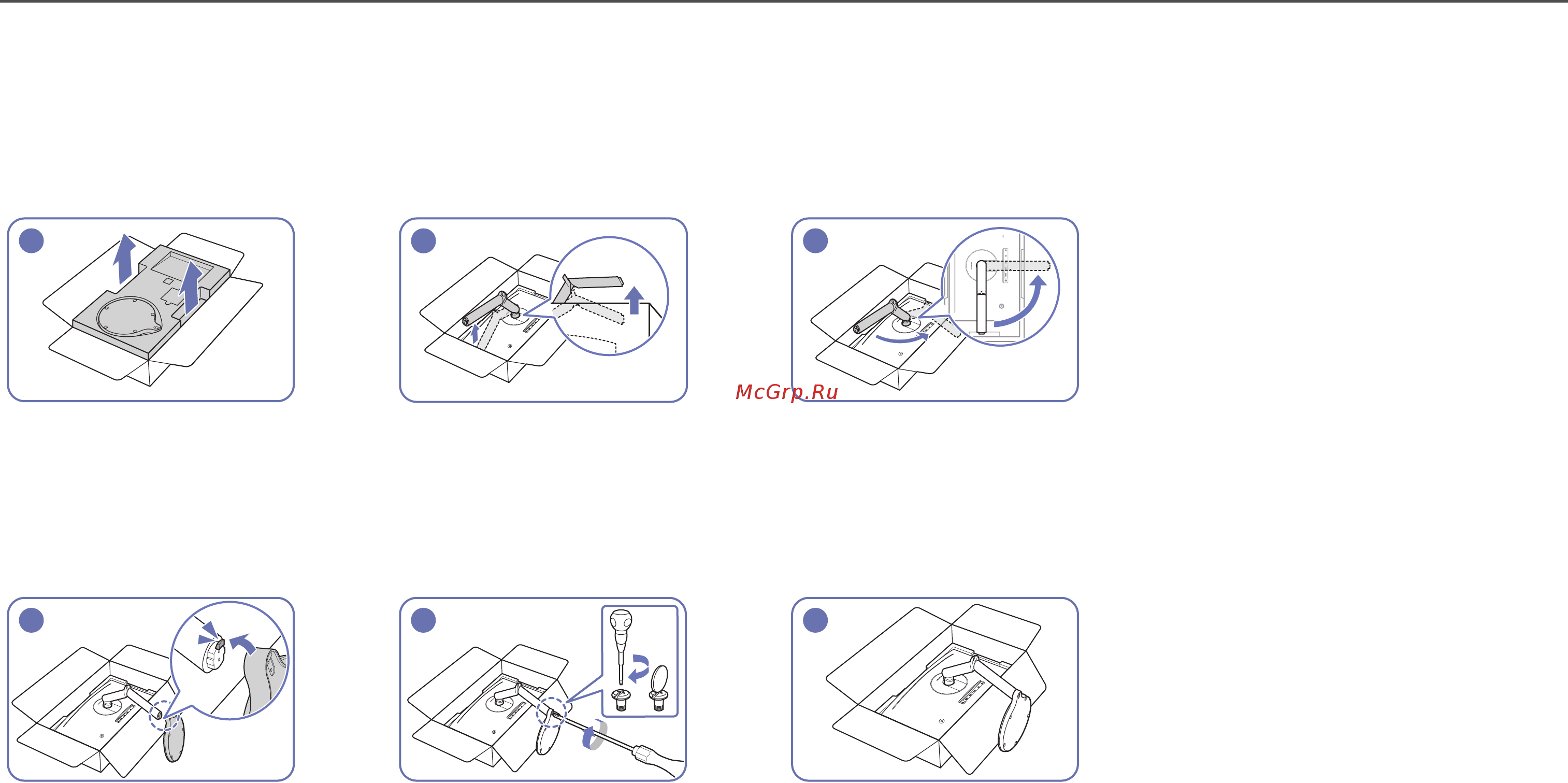 McGrp.Ru