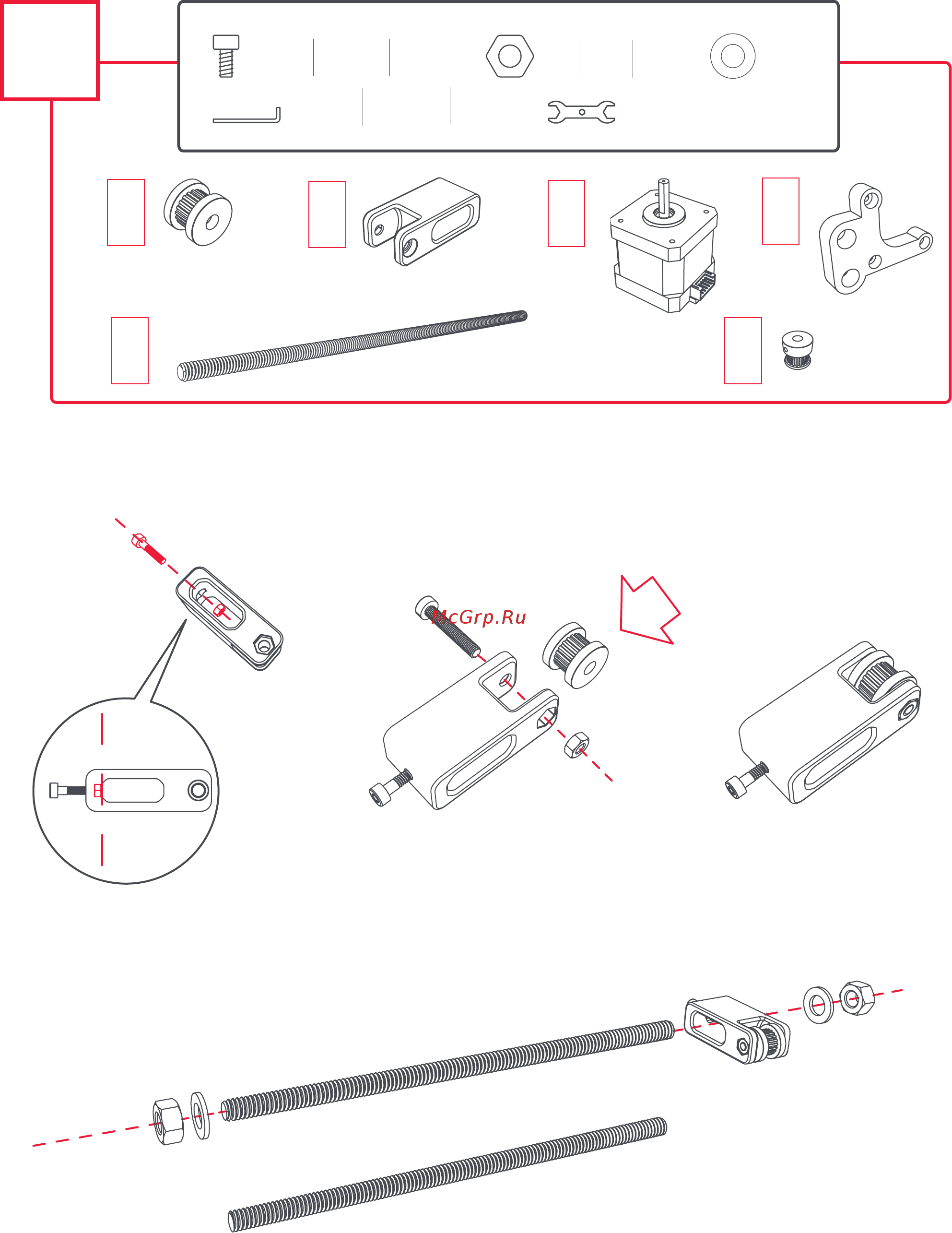 McGrp.Ru