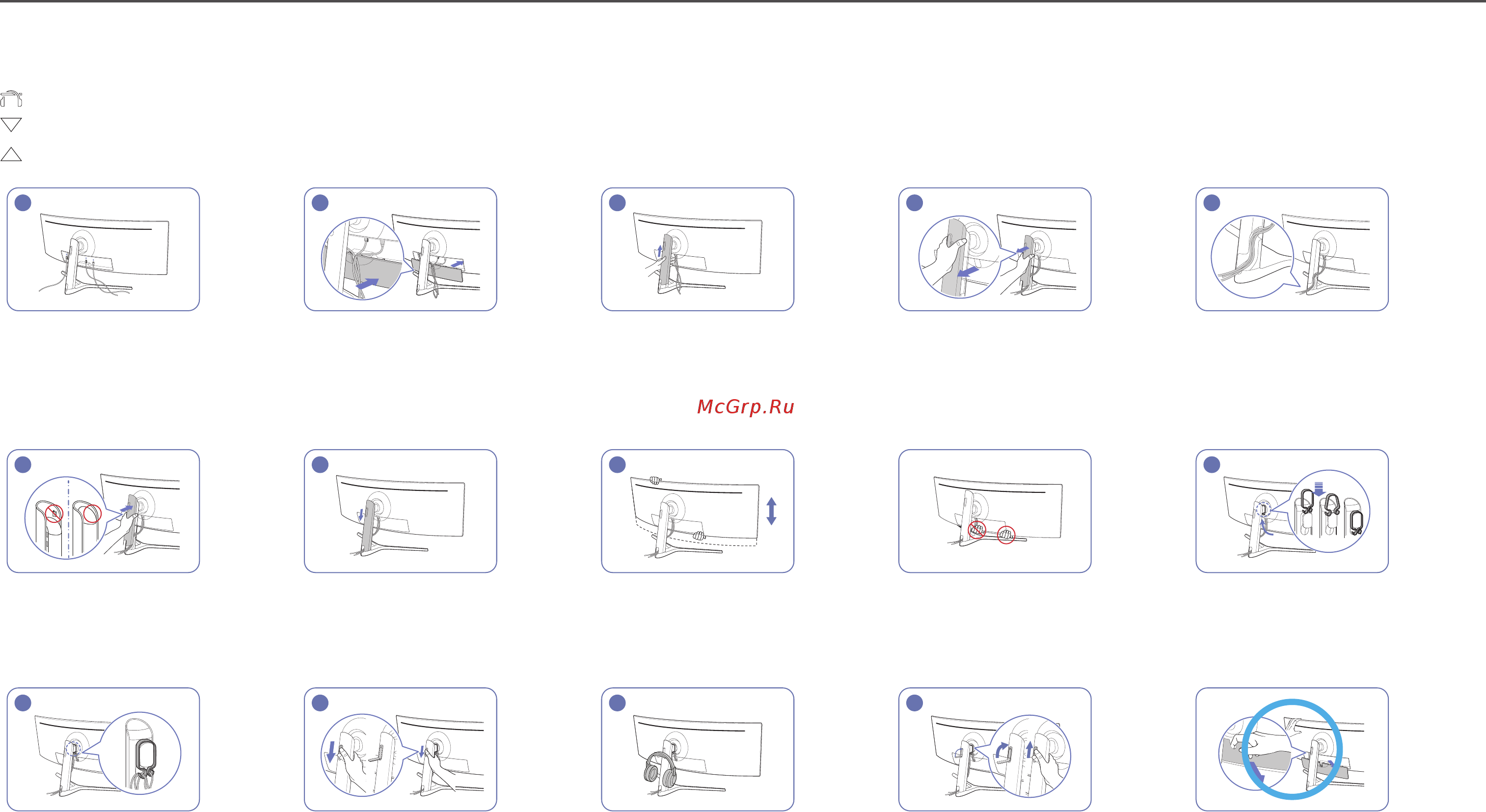 McGrp.Ru