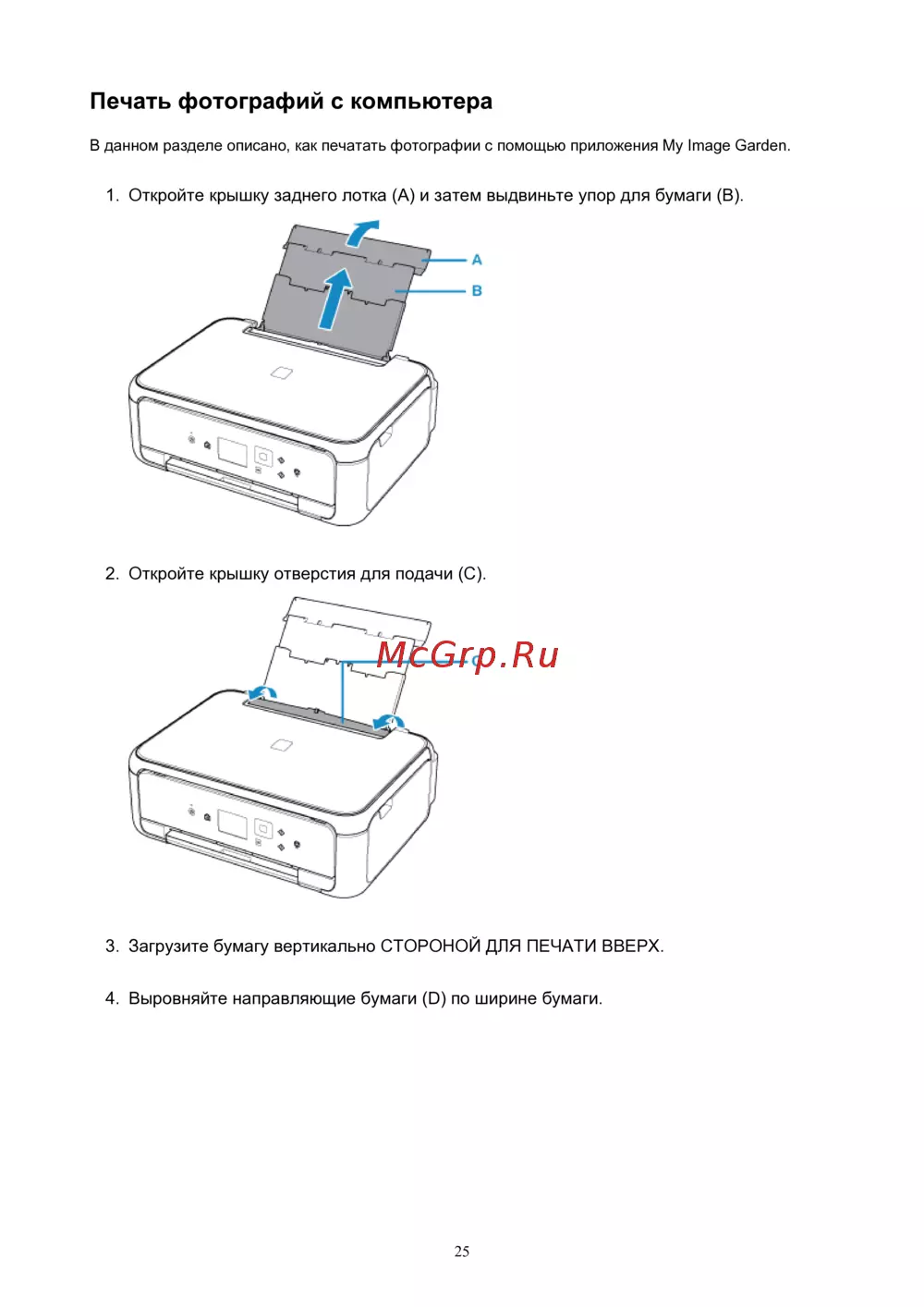 Печать фотографий с компьютера

В данном разделе описано, как печатать фотографии с помощью приложения My Image Garden.

1. Откройте крышку заднего лотка (A) и затем выдвиньте упор для бумаги (B).

A
B

2. Откройте крышку отверстия для подачи (C).

McGrp.Ru
C

3. Загрузите бумагу вертикально СТОРОНОЙ ДЛЯ ПЕЧАТИ ВВЕРХ.

4. Выровняйте направляющие бумаги (D) по ширине бумаги.

25