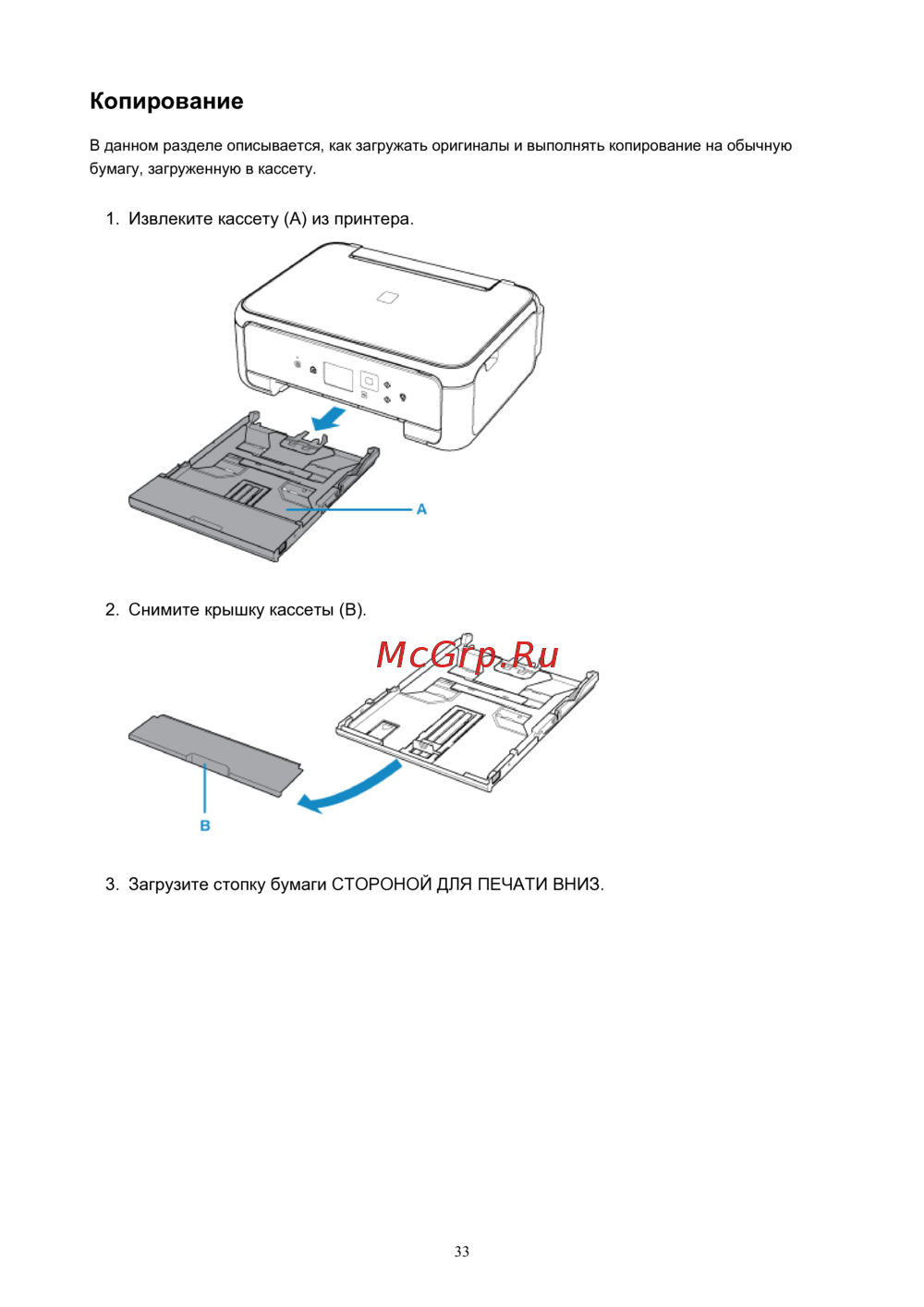 Копирование

В данном разделе описывается, как загружать оригиналы и выполнять копирование на обычную бумагу, загруженную в кассету.

1. Извлеките кассету (A) из принтера.

A

2. Снимите крышку кассеты (B).

McGrp.Ru

B

3. Загрузите стопку бумаги СТОРОНОЙ ДЛЯ ПЕЧАТИ ВНИЗ.

33