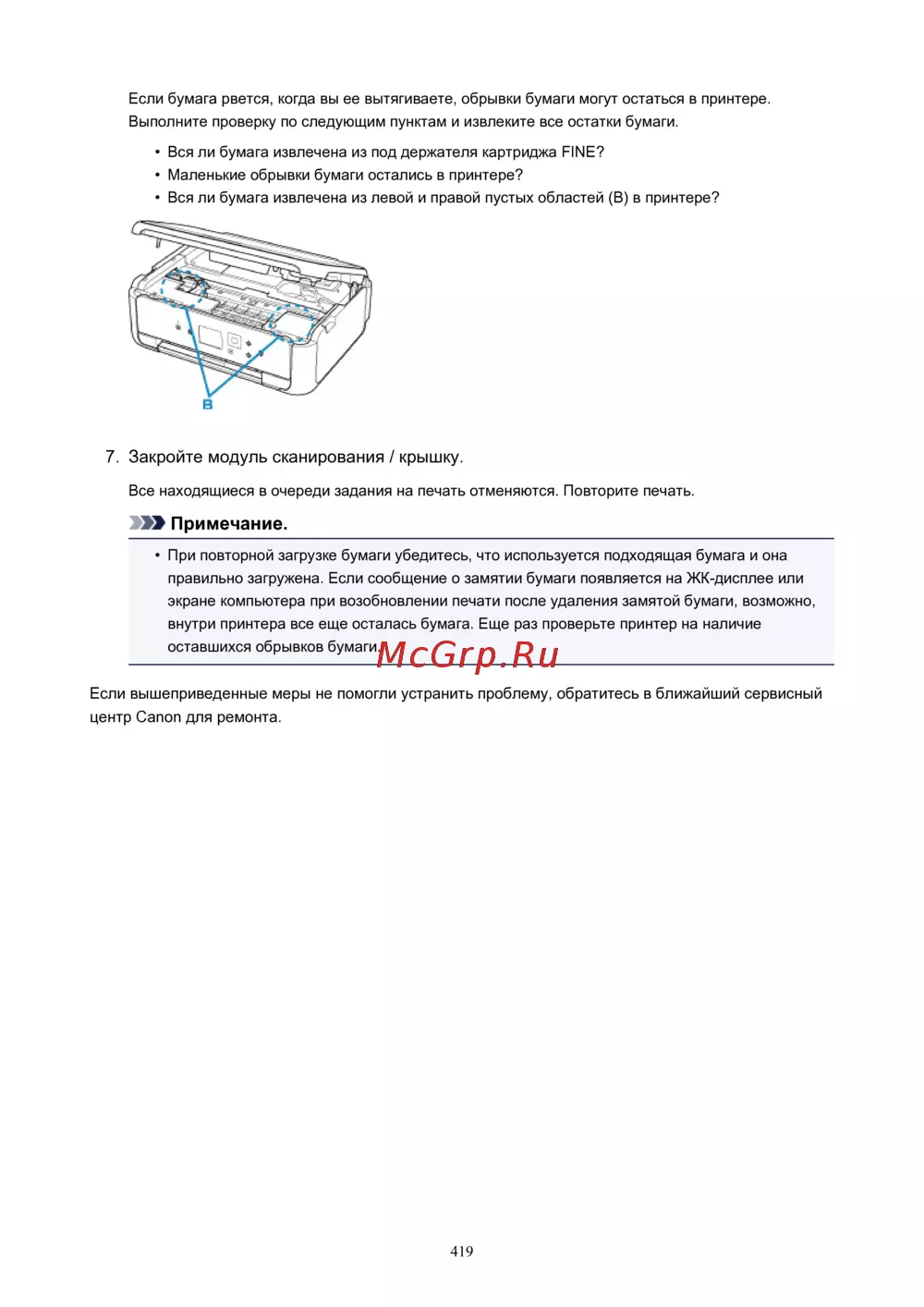 Если бумага рвется, когда вы ее вытягиваете, обрывки бумаги могут остаться в принтере. Выполните проверку по следующим пунктам и извлеките все остатки бумаги.

• Вся ли бумага извлечена из под держателя картриджа FINE?
• Маленькие обрывки бумаги остались в принтере?
• Вся ли бумага извлечена из левой и правой пустых областей (B) в принтере?

B

7. Закройте модуль сканирования / крышку.

Все находящиеся в очереди задания на печать отменяются. Повторите печать.

Примечание.

• При повторной загрузке бумаги убедитесь, что используется подходящая бумага и она правильно загружена. Если сообщение о замятии бумаги появляется на ЖК-дисплее или экране компьютера при возобновлении печати после удаления замятой бумаги, возможно, внутри принтера все еще осталась бумага. Еще раз проверьте принтер на наличие оставшихся обрывков бумаги.

McGrp.Ru

Если вышеприведенные меры не помогли устранить проблему, обратитесь в ближайший сервисный центр Canon для ремонта.

419