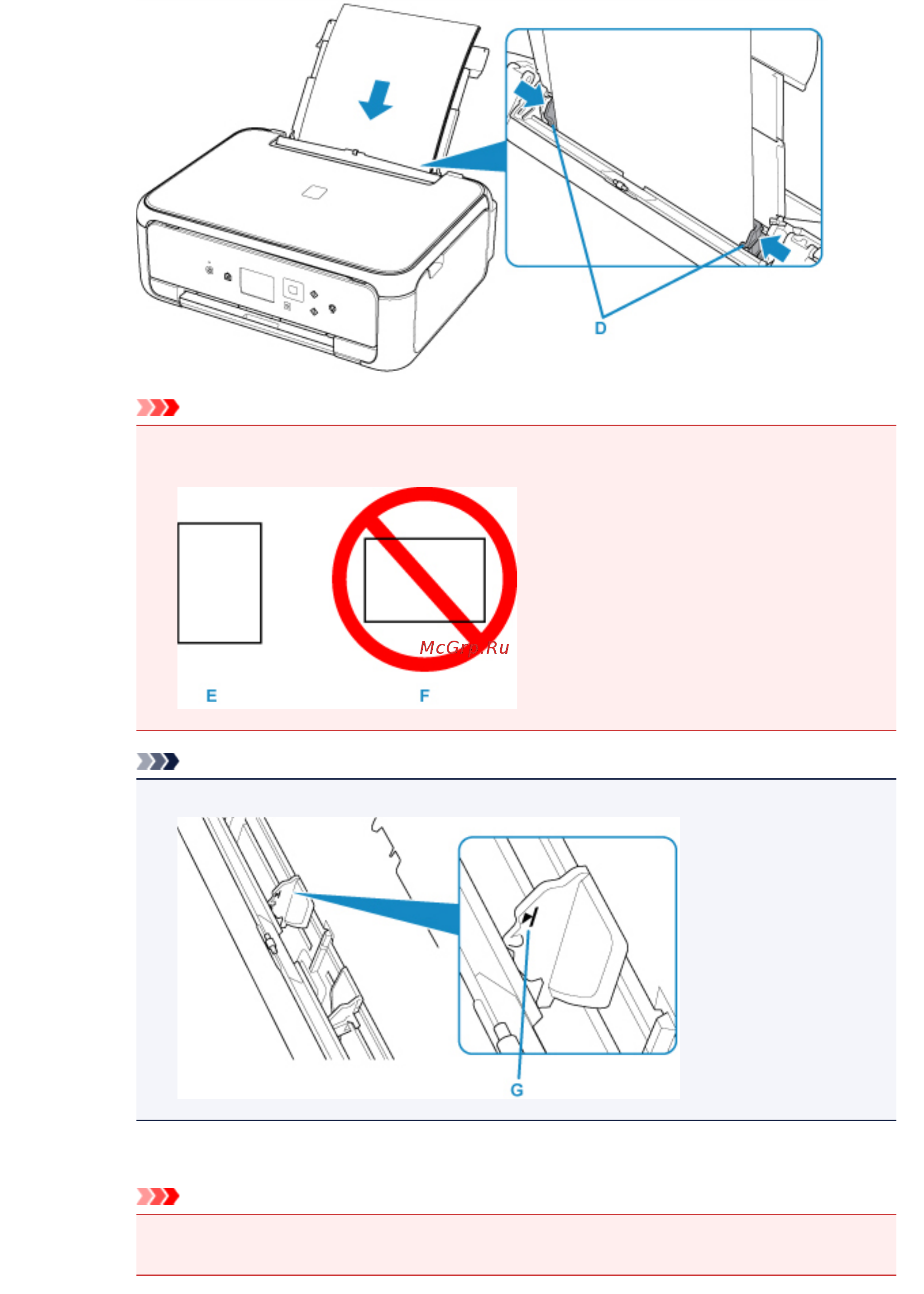 D

McGrp.Ru

E

F

G