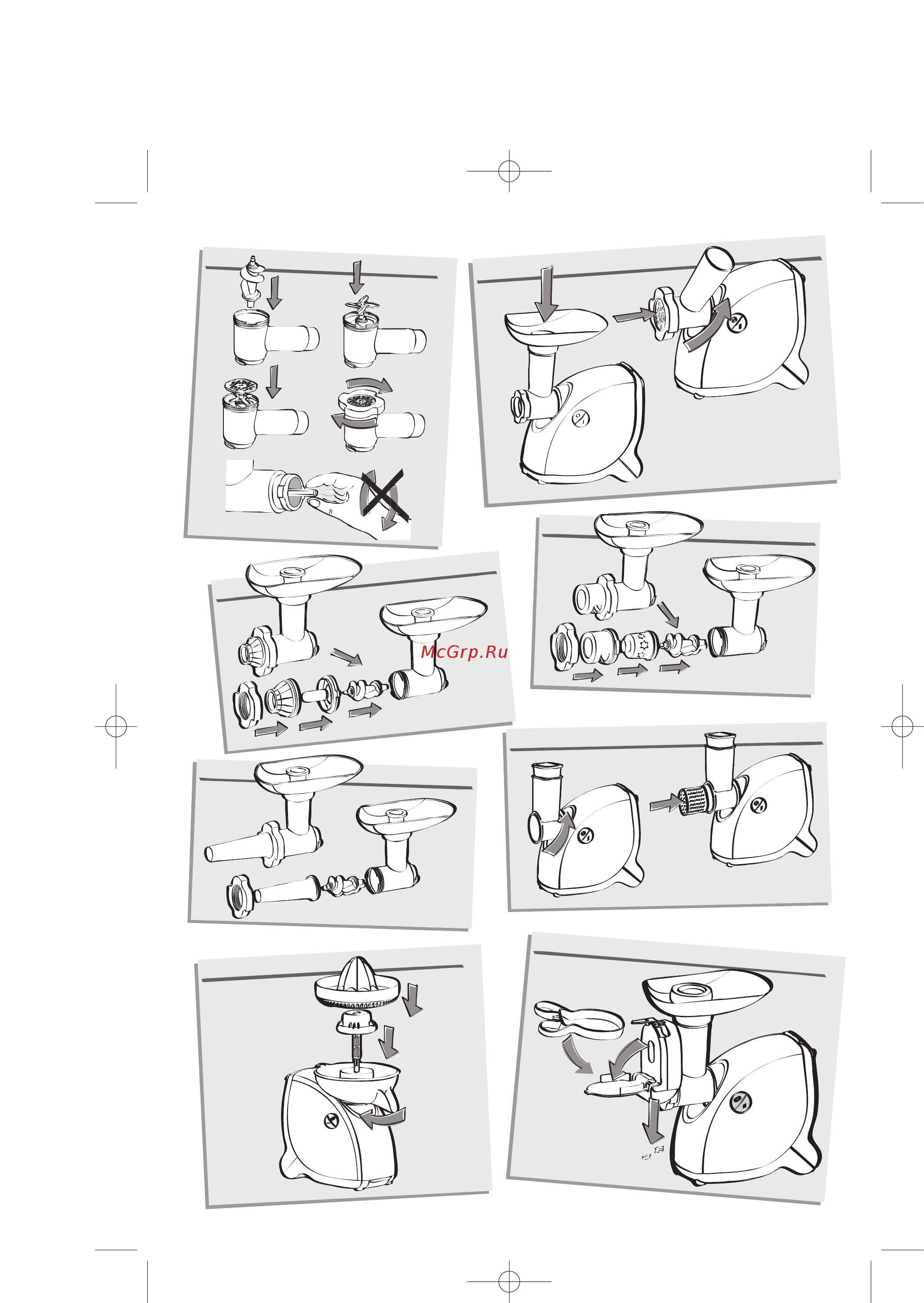 McGrp.Ru