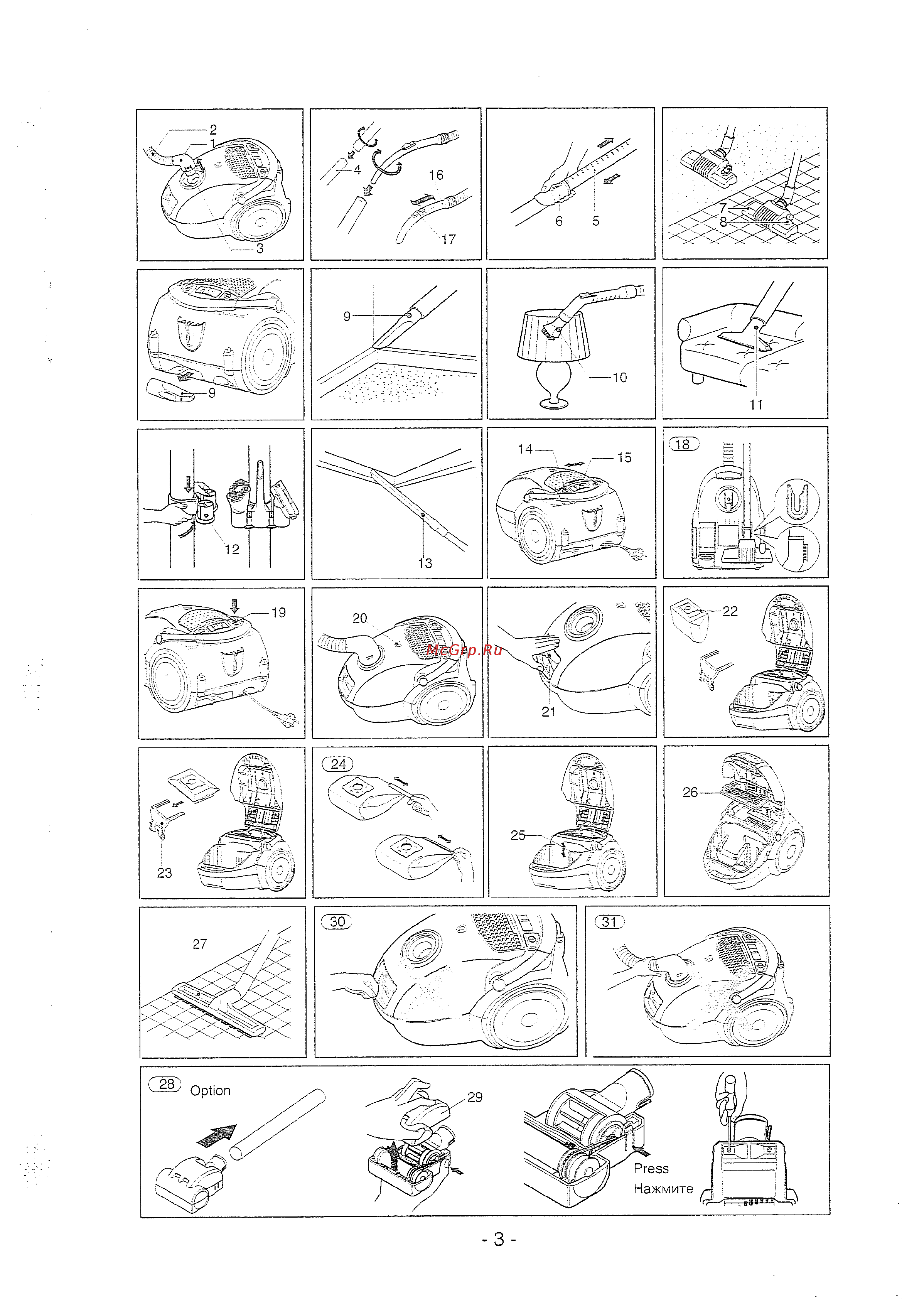 2
1
3

4
16
17

6
5

7
8

9

9

10

11

12

13

14
15

18

19

20

McGrp.Ru

21

22

23

24

25

26

27

30

31

28 Option

29

Press
Нажмите

- 3 -