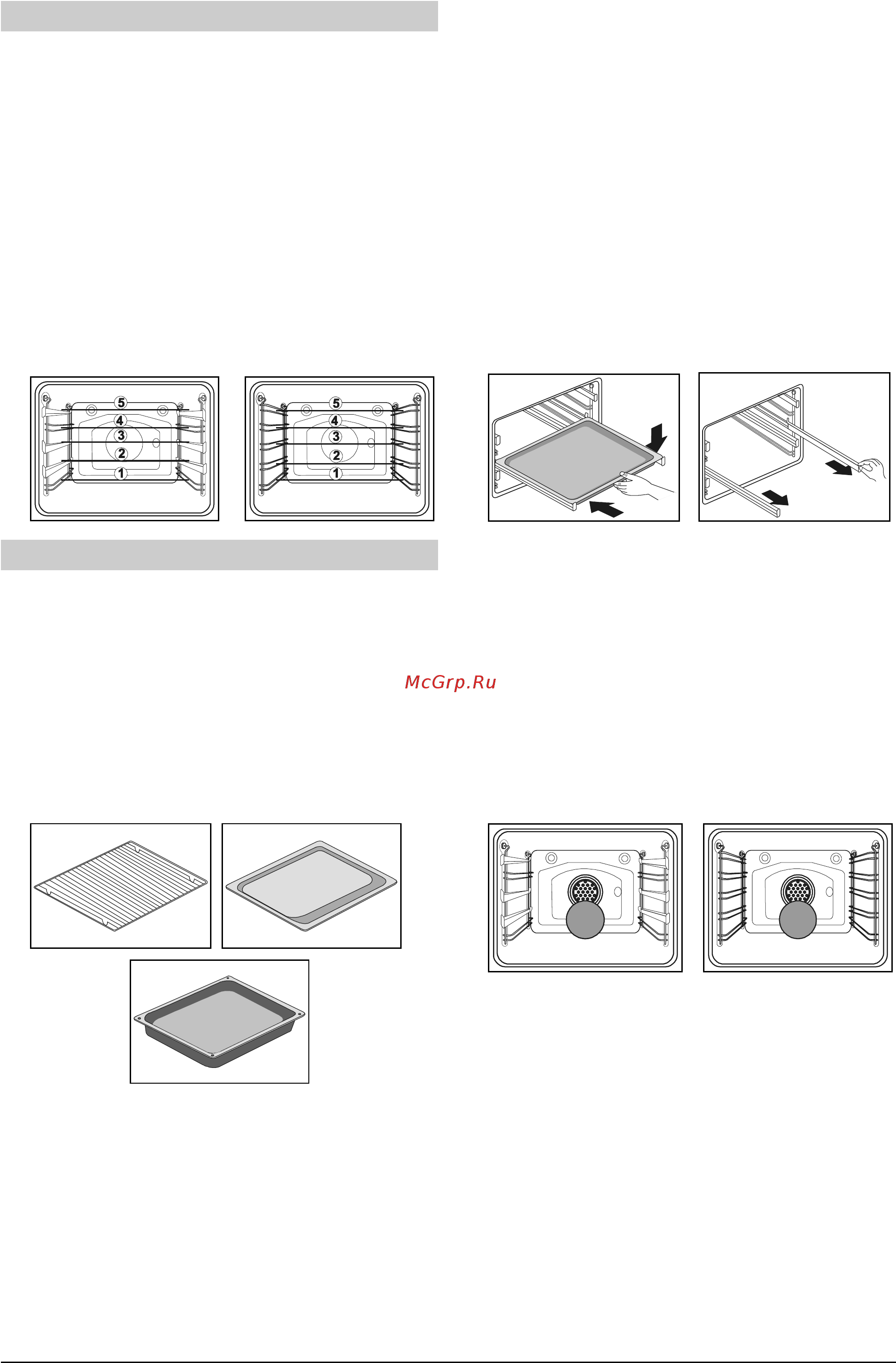 5
4
3
2
1

5
4
3
2
1

McGrp.Ru