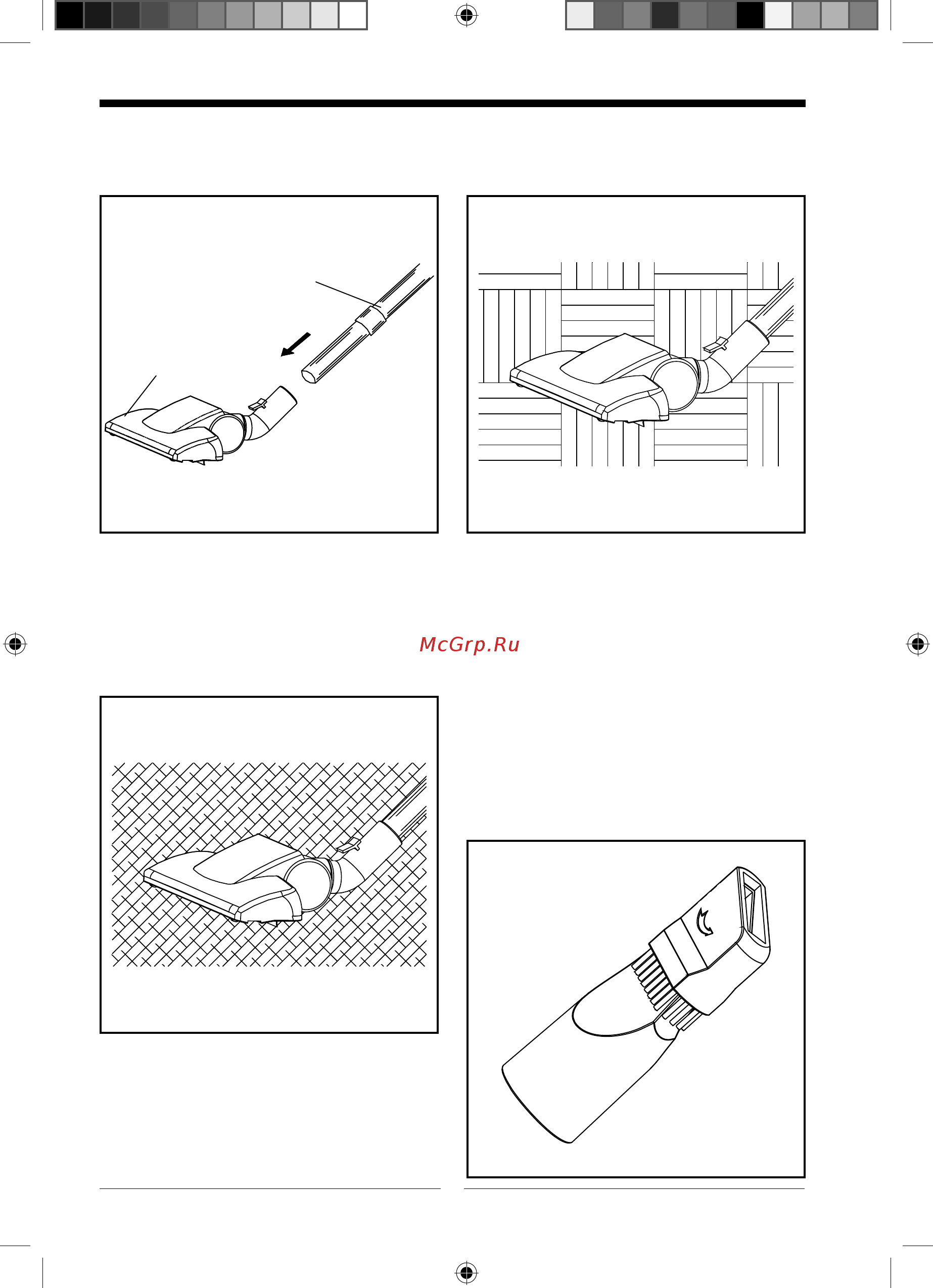 McGrp.Ru