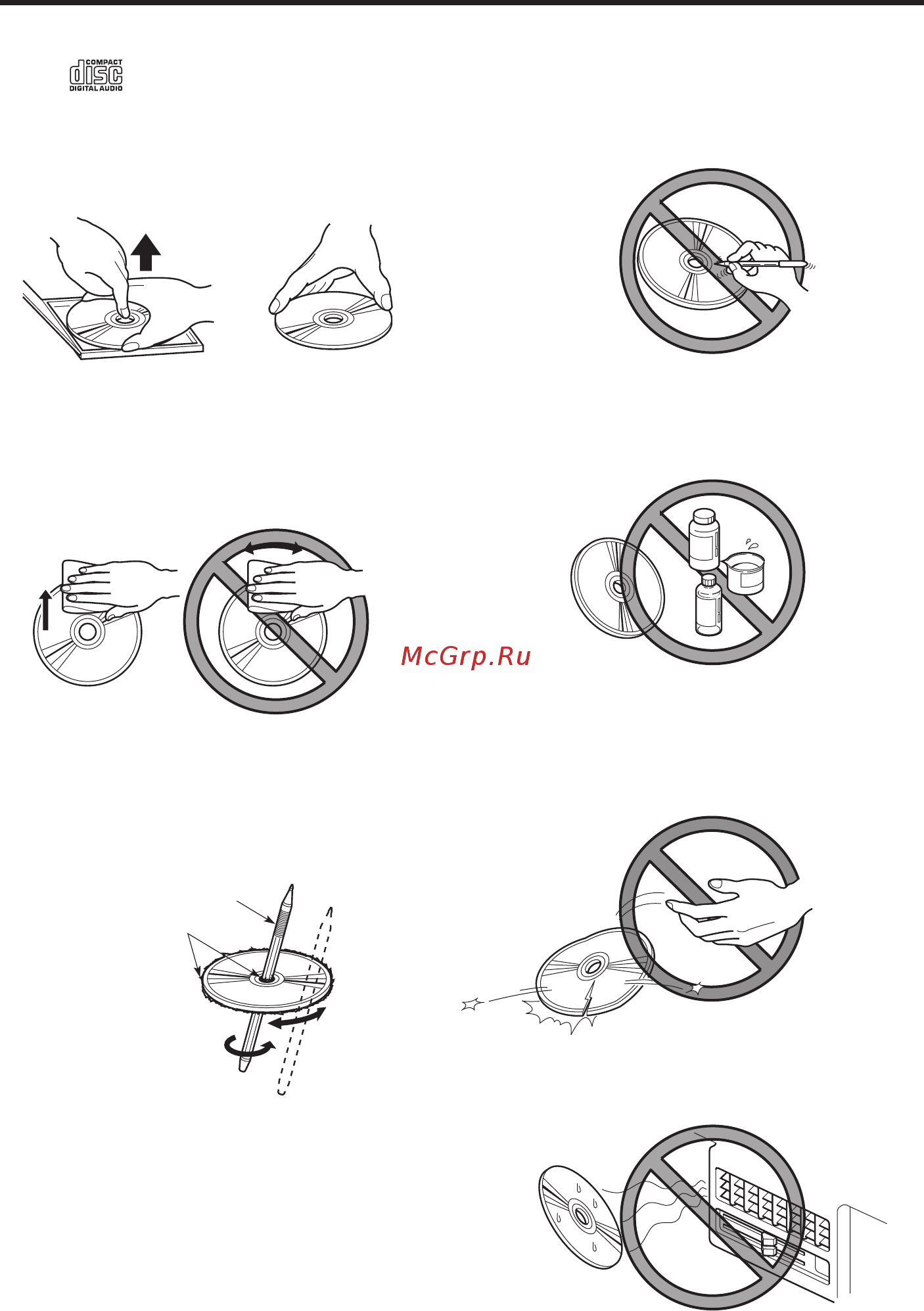 COMPACT
disc
DIGITAL AUDIO

McGrp.Ru