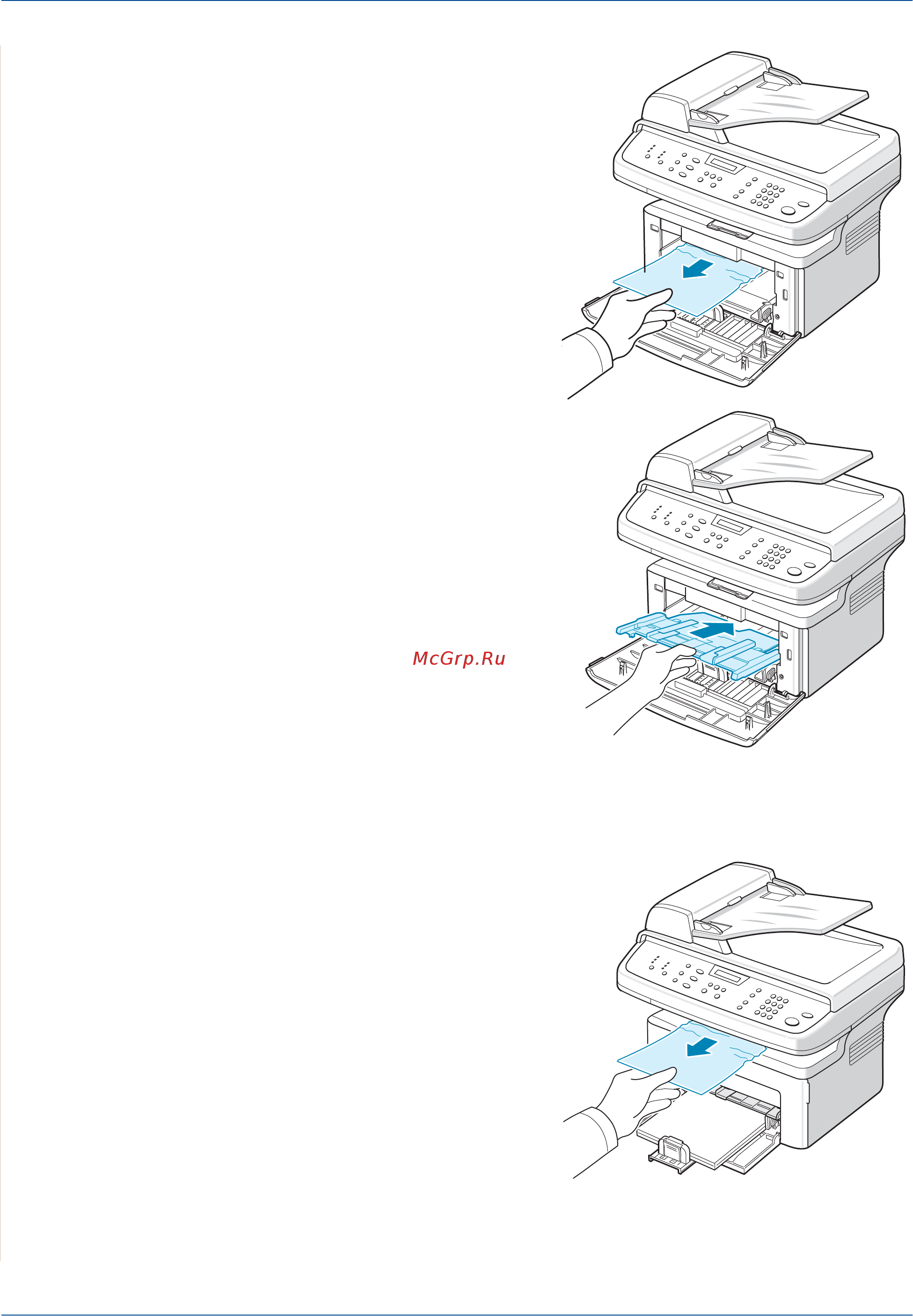 McGrp.Ru