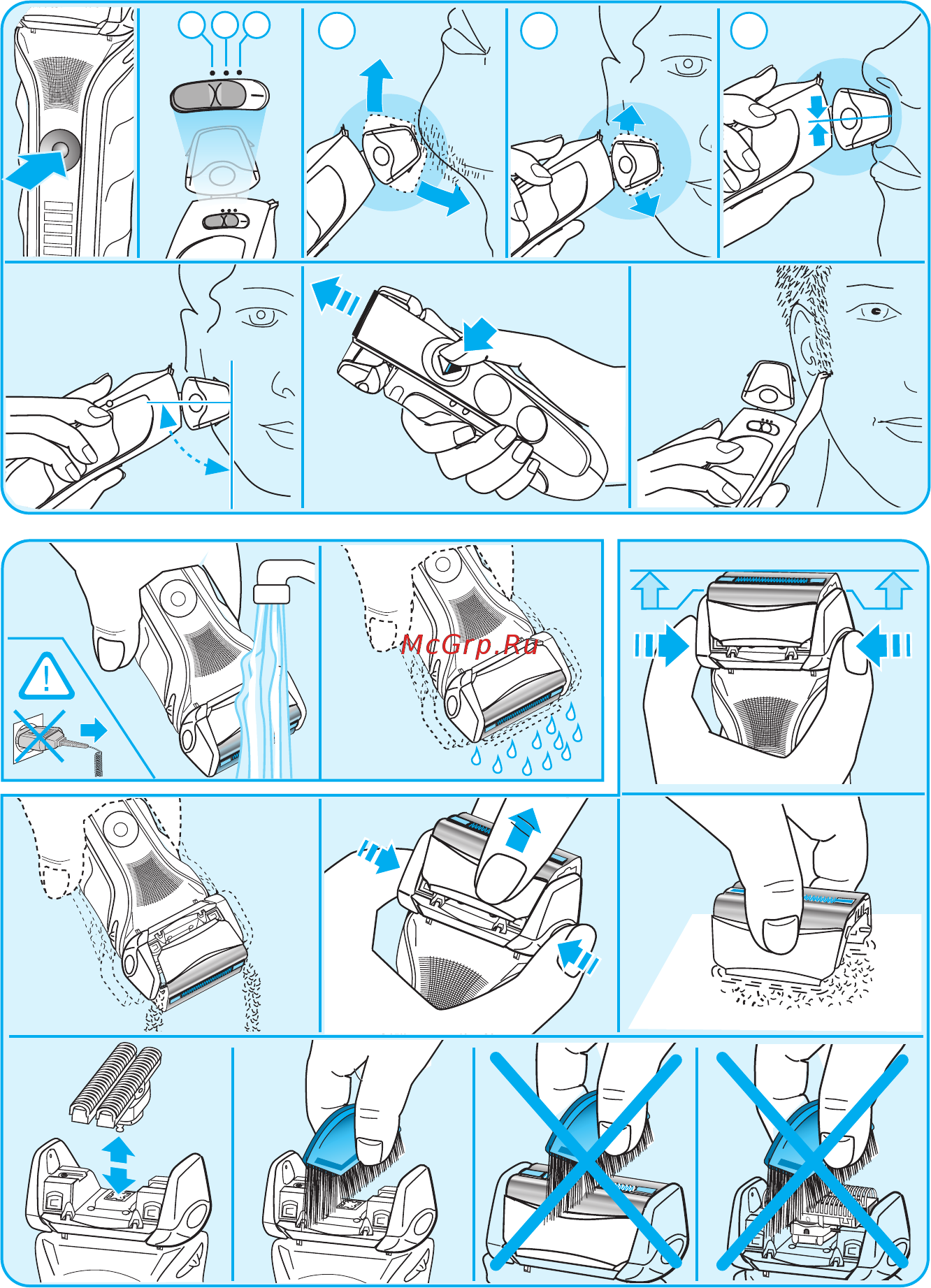 McGrp.Ru